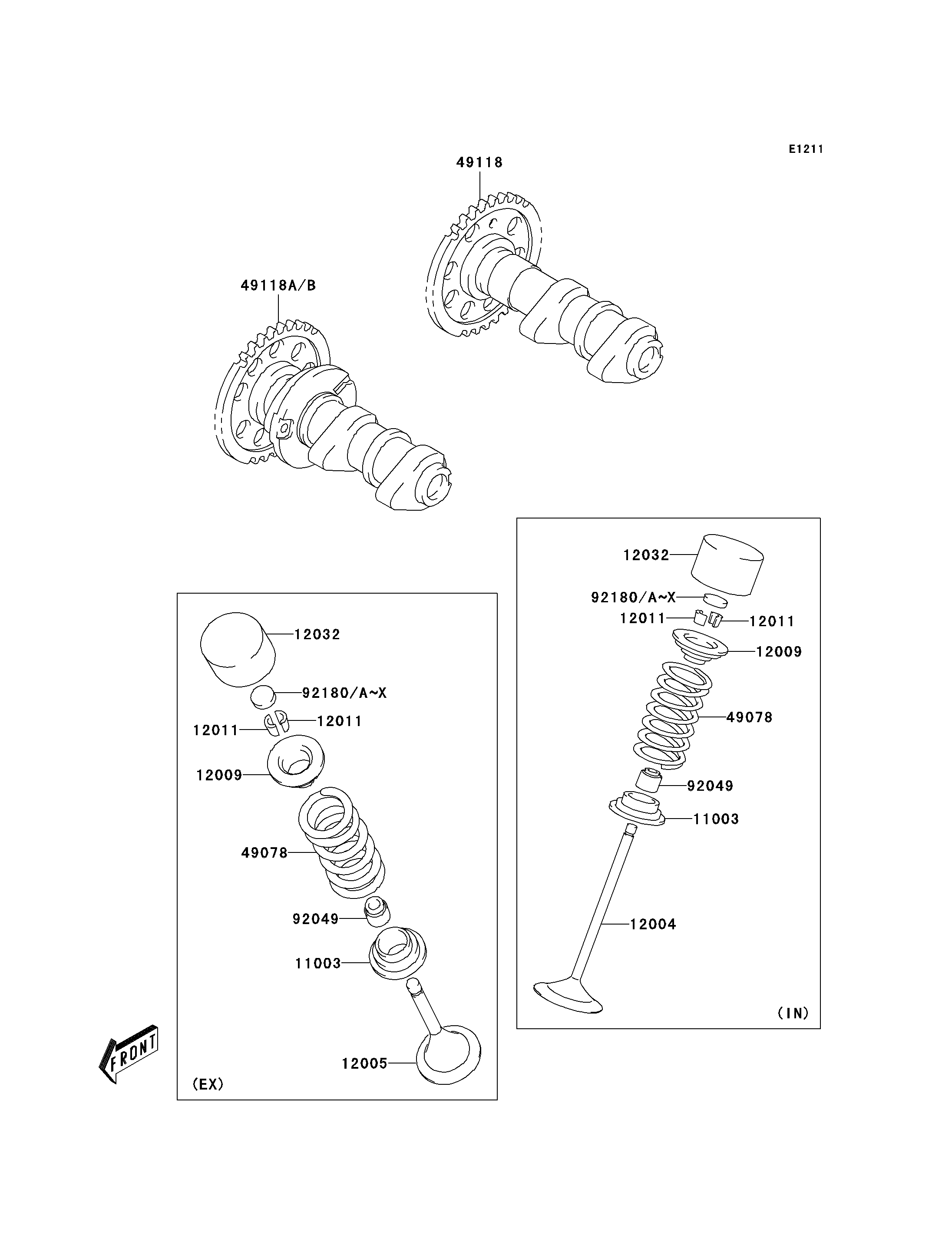 E1211

49118

49118A/B

12032

92180/A~X

12011

12011

12009

49078

92049

11003

12004

(IN)

12032

92180/A~X

12011

12011

12009

49078

92049

11003

12005

(EX)

FRONT