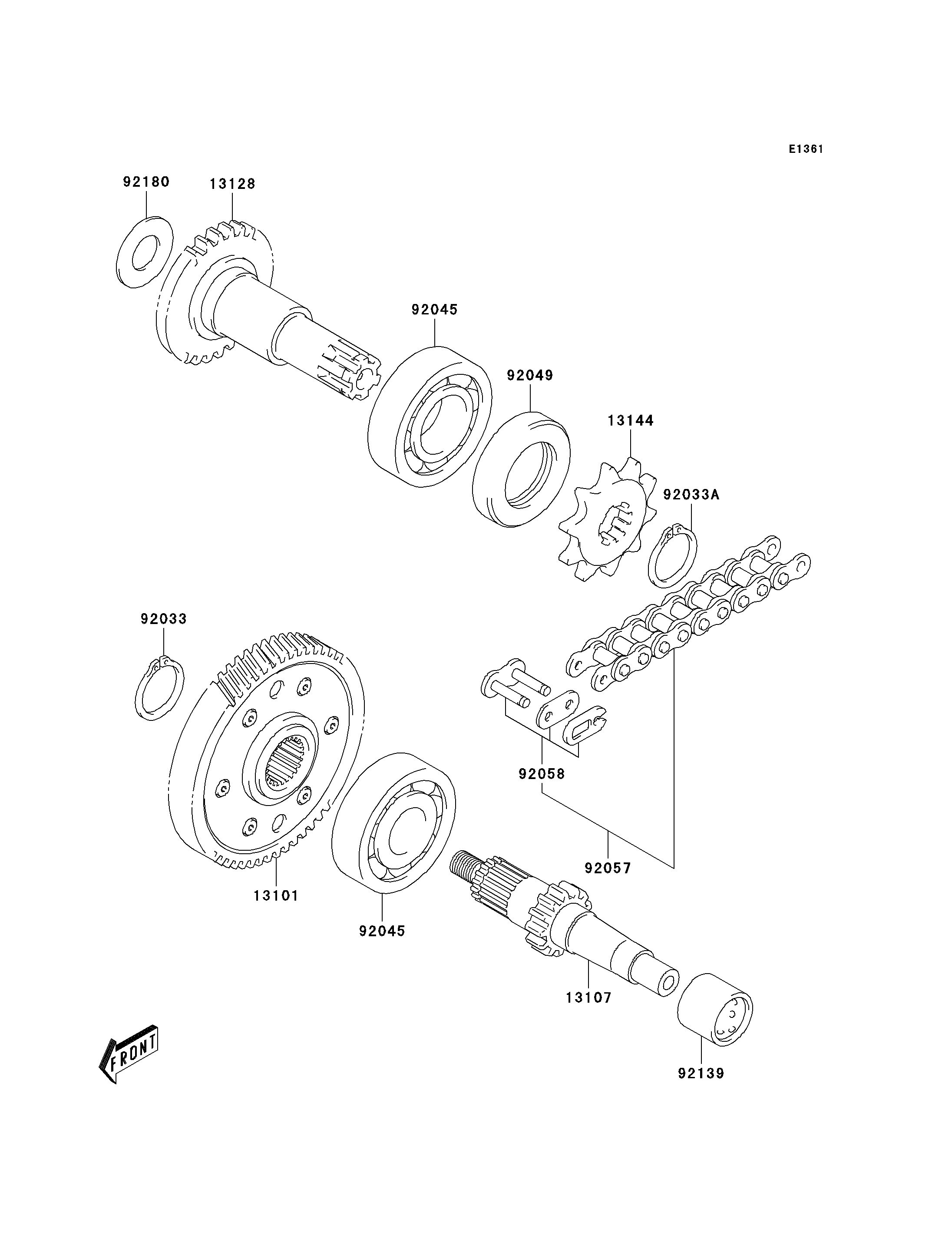 E1361

92180

13128

92045

92049

13144

92033A

92033

92058

92057

13101

92045

13107

92139

FRONT