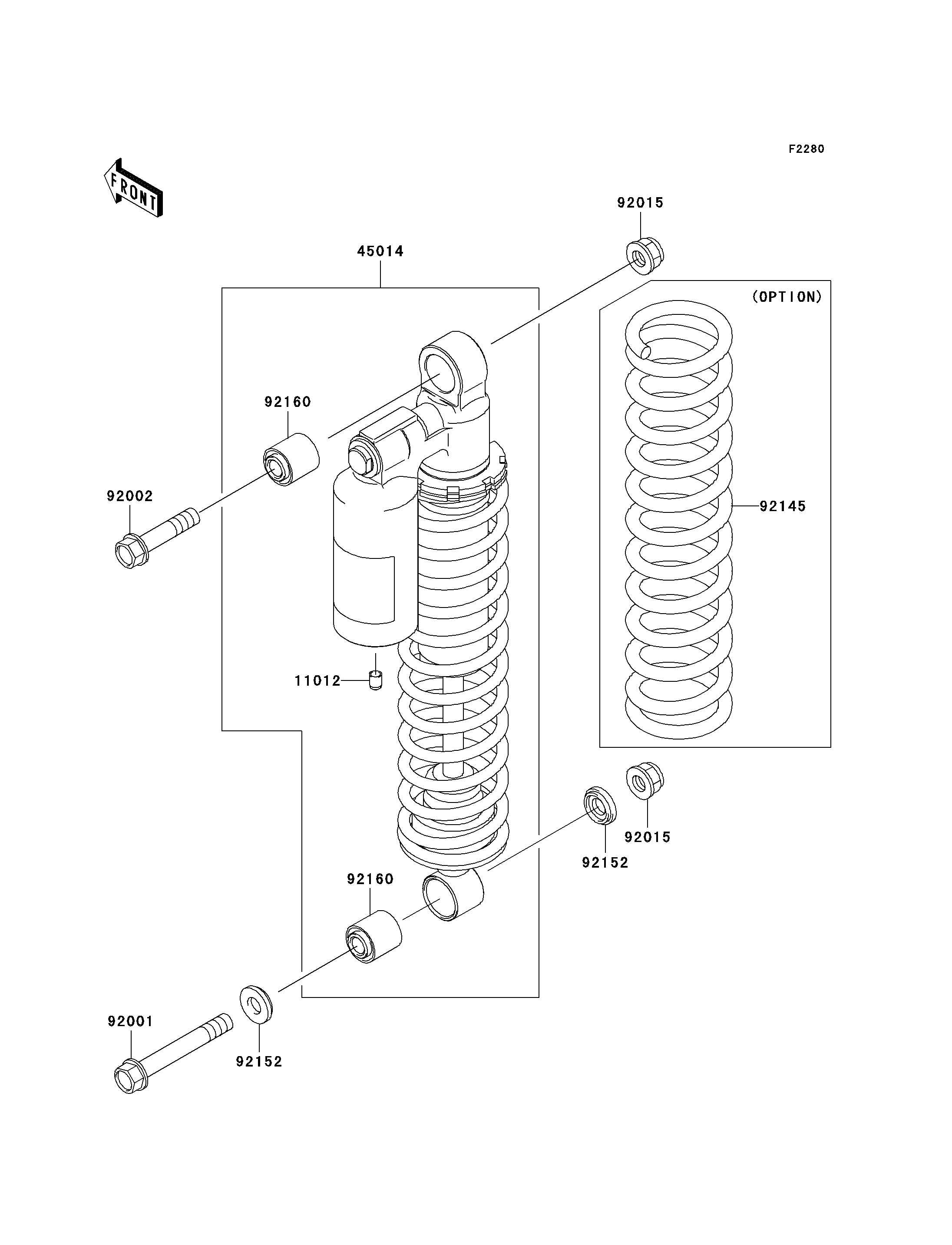 F2280

FRONT

92015

45014

(OPTION)

92160

92002

92145

11012

92015

92152

92160

92001

92152