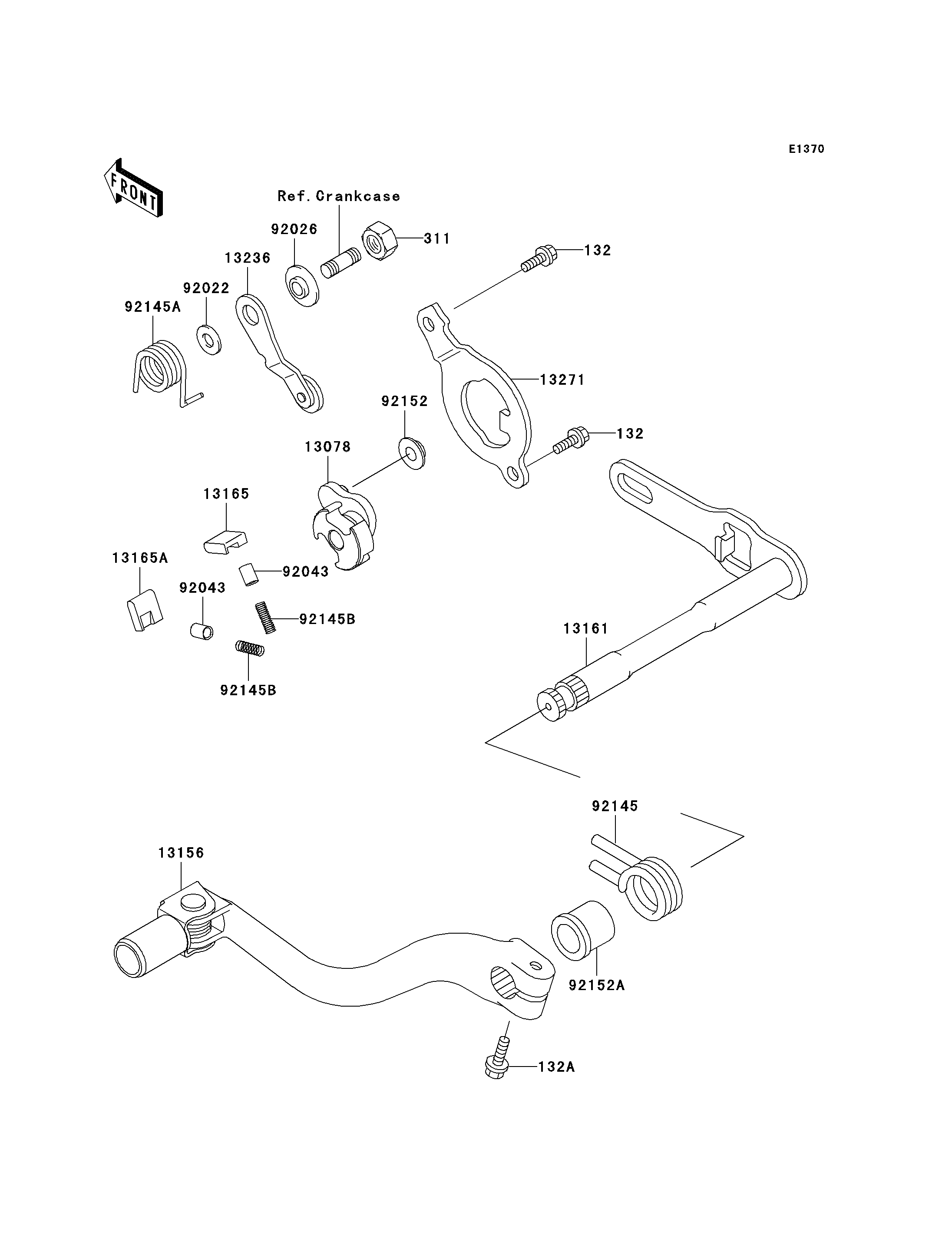 E1370

FRONT

Ref. Crankcase

92026

311

132

13236

92022

92145A

13271

92152

132

13078

13165

13165A

92043

92043

92145B

92145B

13161

92145

13156

92152A

132A