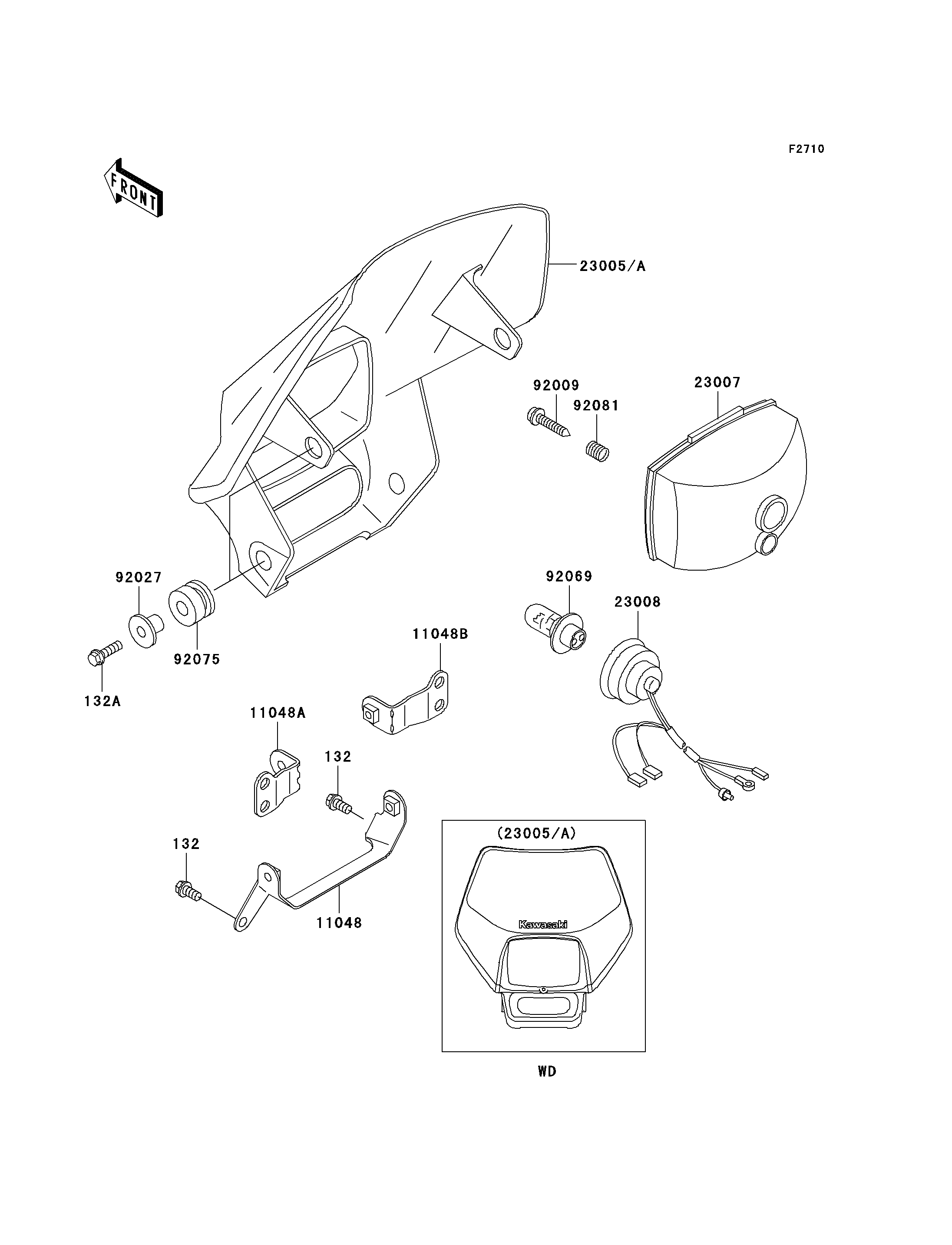 F2710

FRONT

23005/A

92009

92081

23007

92027

92075

132A

92069

23008

11048B

11048A

132

132

11048

(23005/A)

Kawasaki

WD