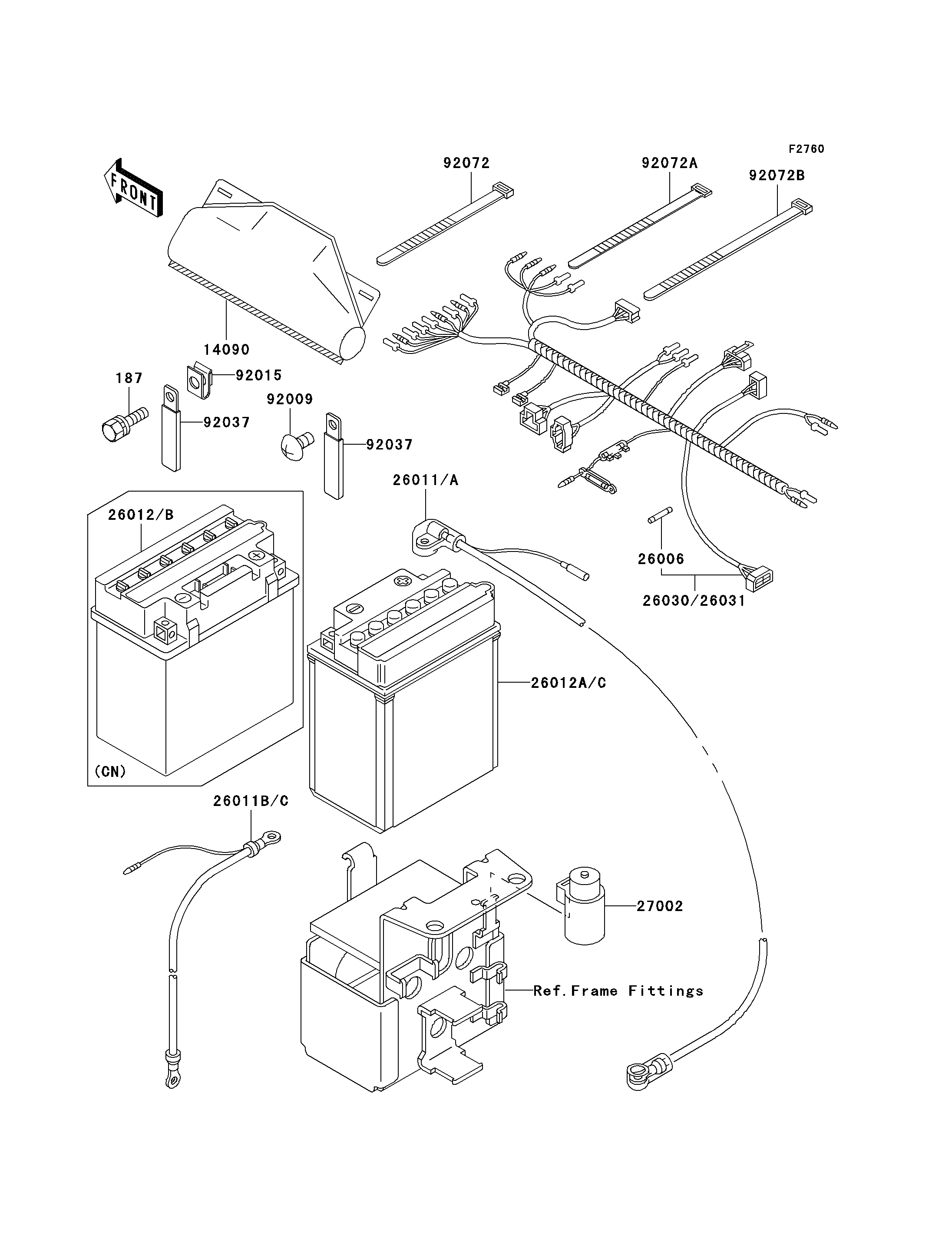 F2760

FRONT

92072

92072A

92072B

14090

187

92015

92037

92009

92037

26011/A

26012/B

26006

26030/26031

26012A/C

(CN)

26011B/C

27002

Ref.Frame Fittings