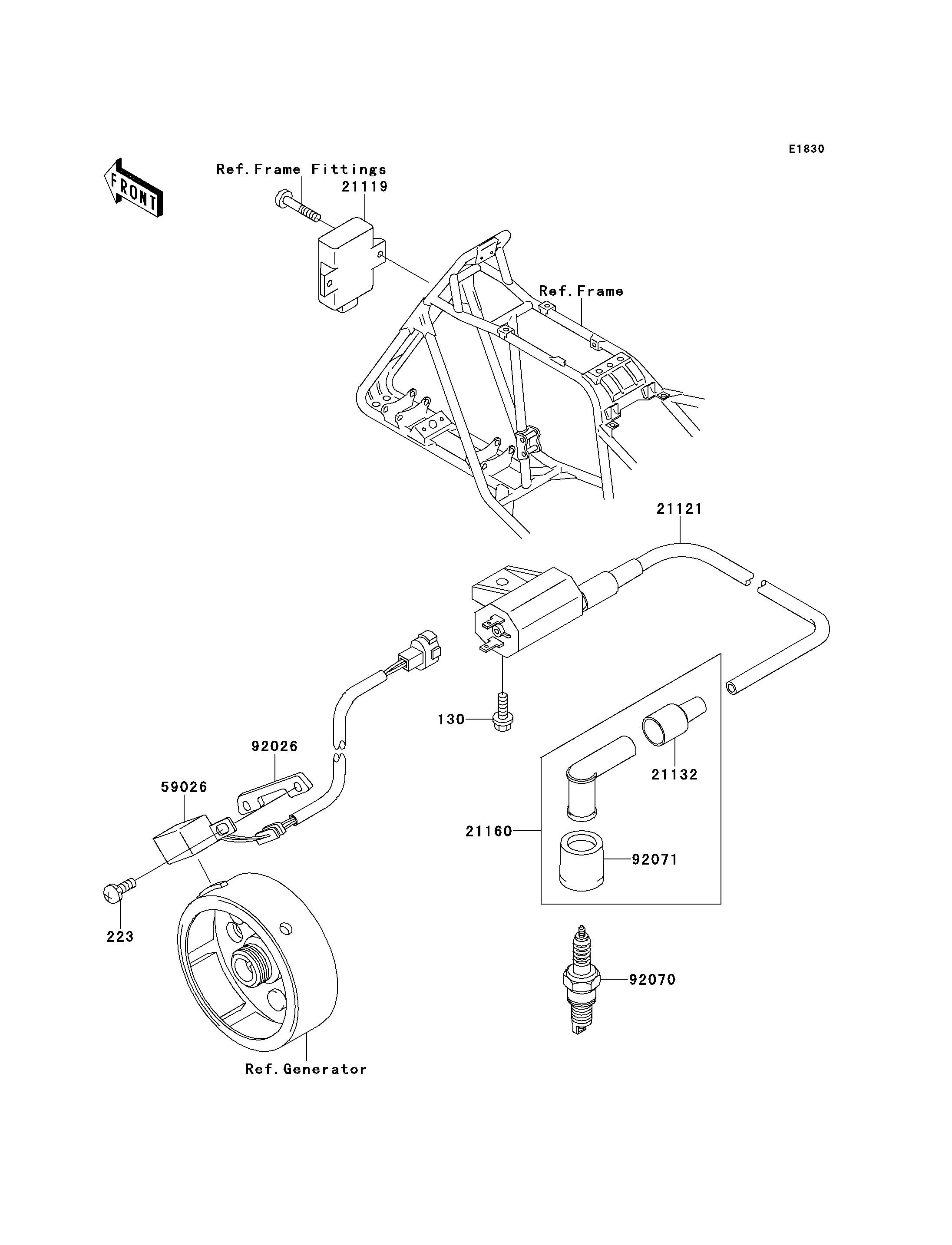 E1830

FRONT

Ref.Frame Fittings
21119

Ref.Frame

21121

130

92026

59026

21132

21160

92071

223

92070

Ref.Generator