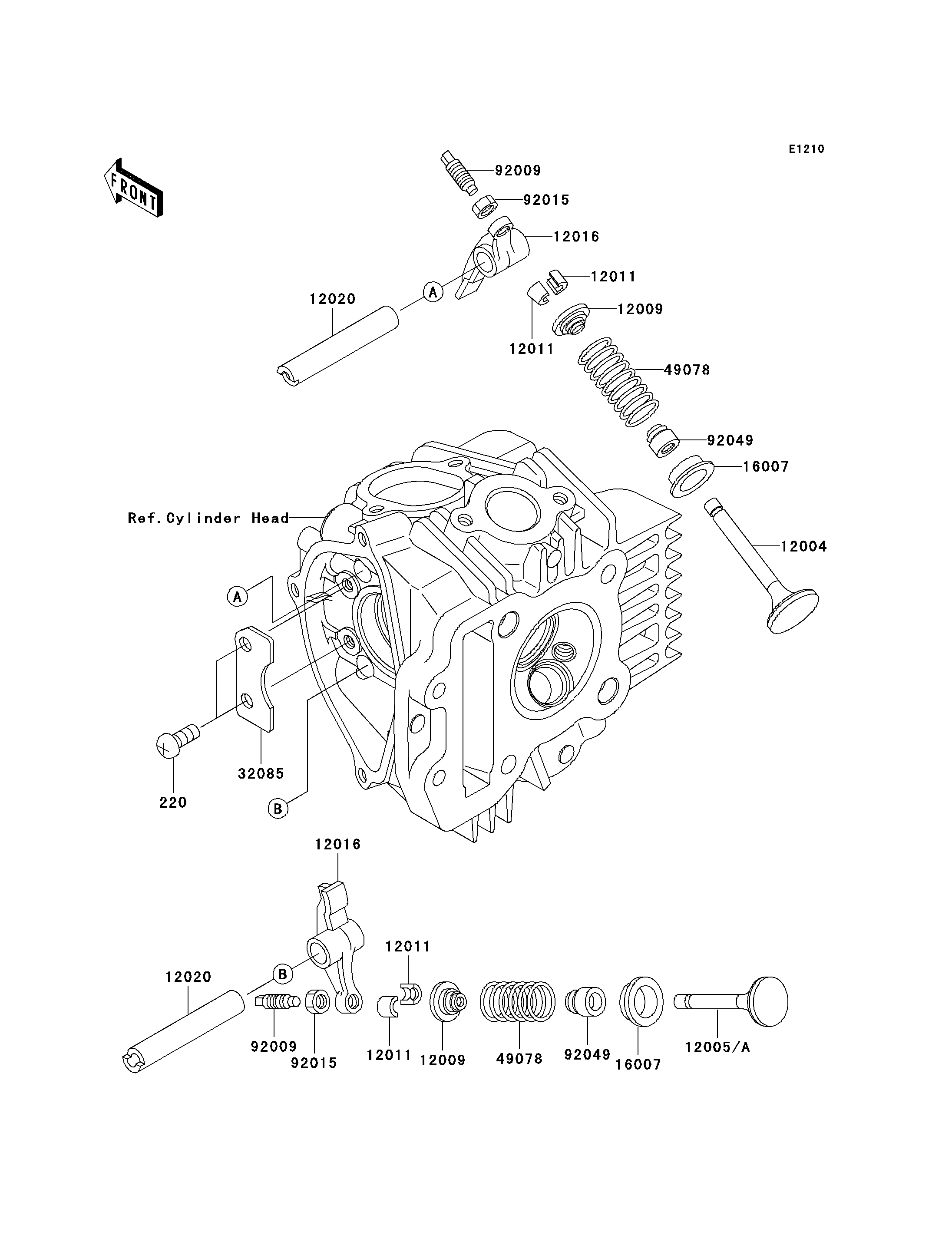 E1210

FRONT

92009
92015
12016
12011
12020
A
12009
12011
49078
92049
16007
Ref.Cylinder Head
12004
A
32085
220
B
12016
12011
12020
B
92009
92015
12011
12009
49078
92049
16007
12005/A