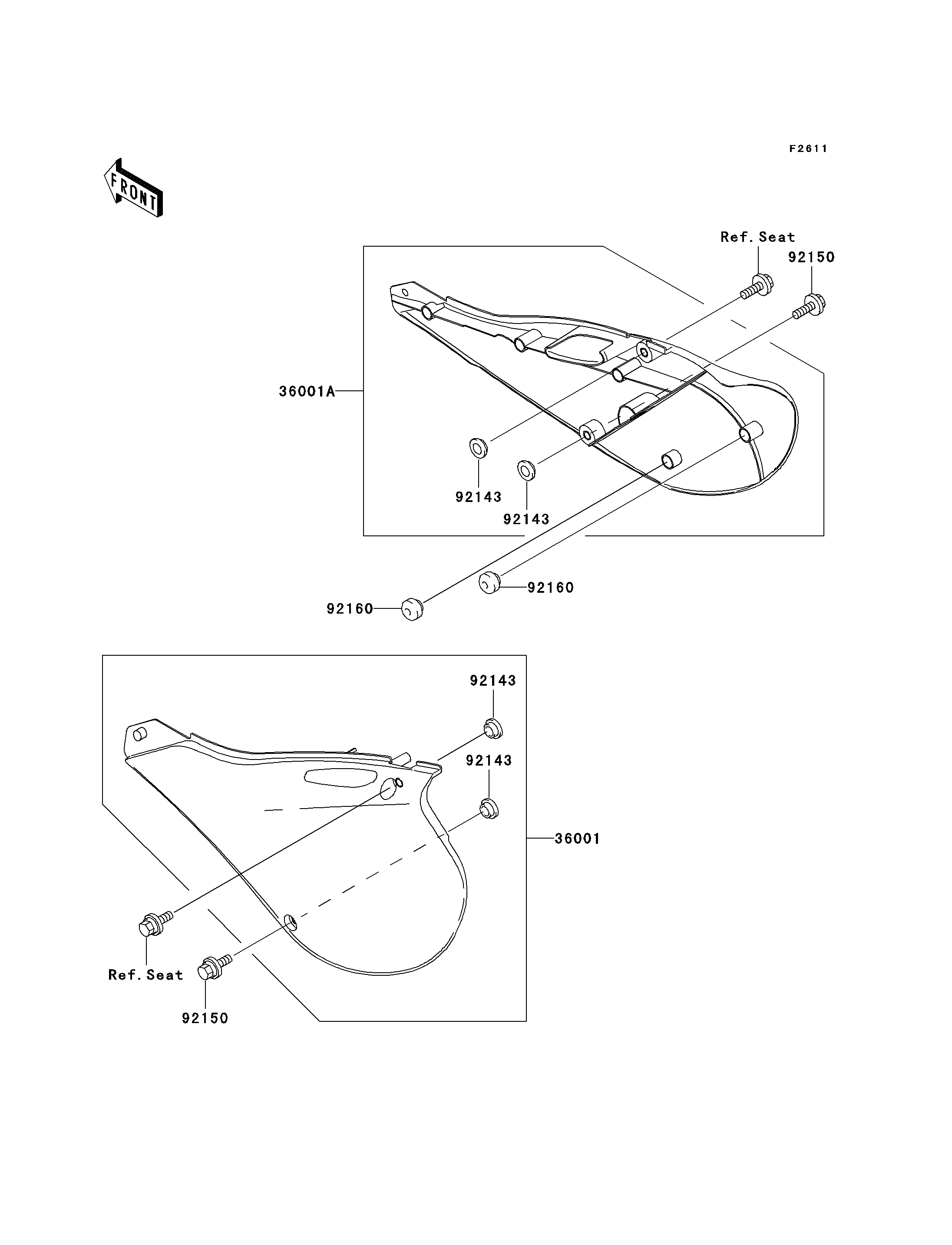 F2611

FRONT

Ref. Seat
92150
36001A
92143
92143
92160
92160

92143
92143
36001
Ref. Seat
92150