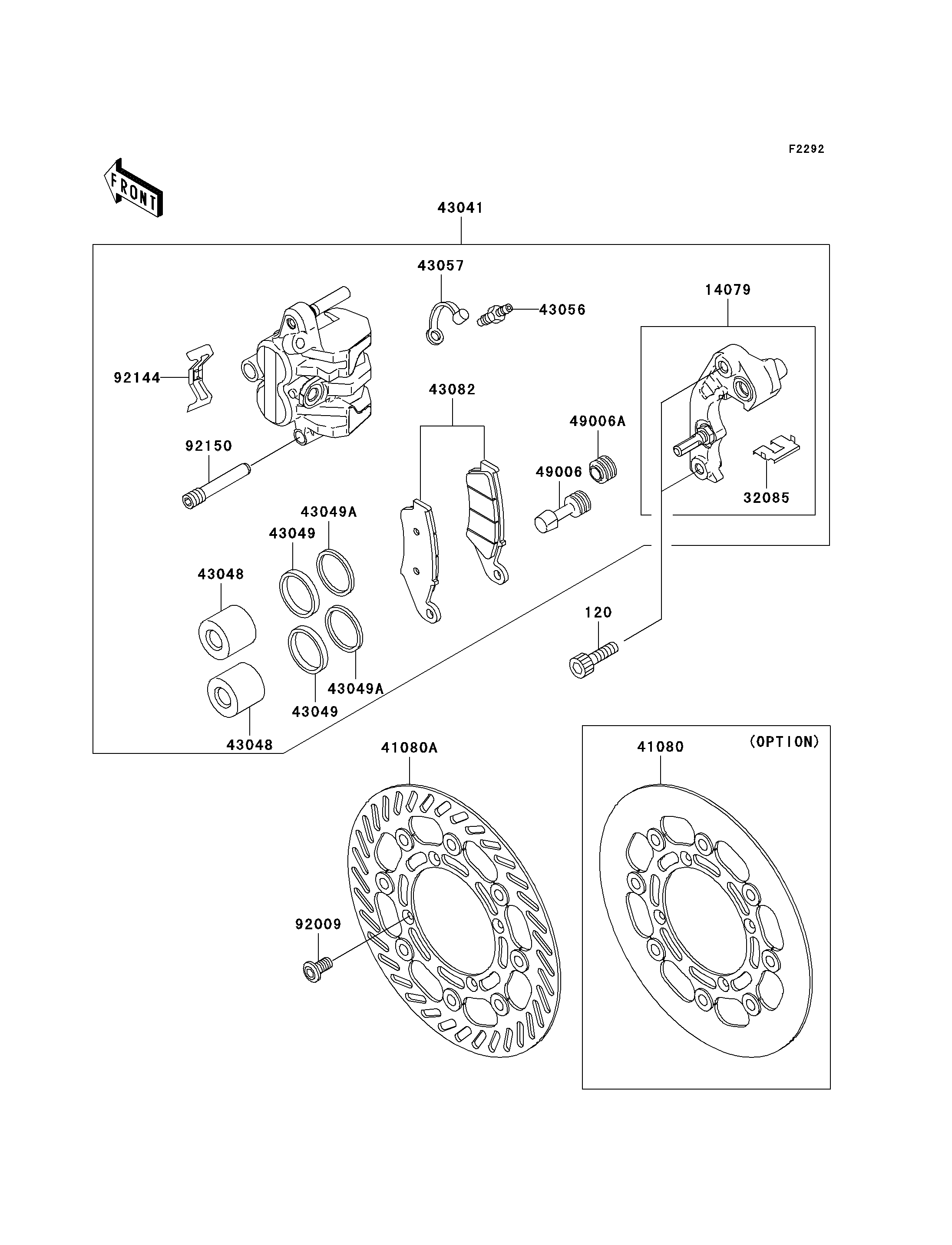 F2292

FRONT

43041

43057

43056

14079

92144

43082

49006A

92150

49006

32085

43049A

43049

43048

120

43049A

43049

43048

41080A

41080

(OPTION)

92009