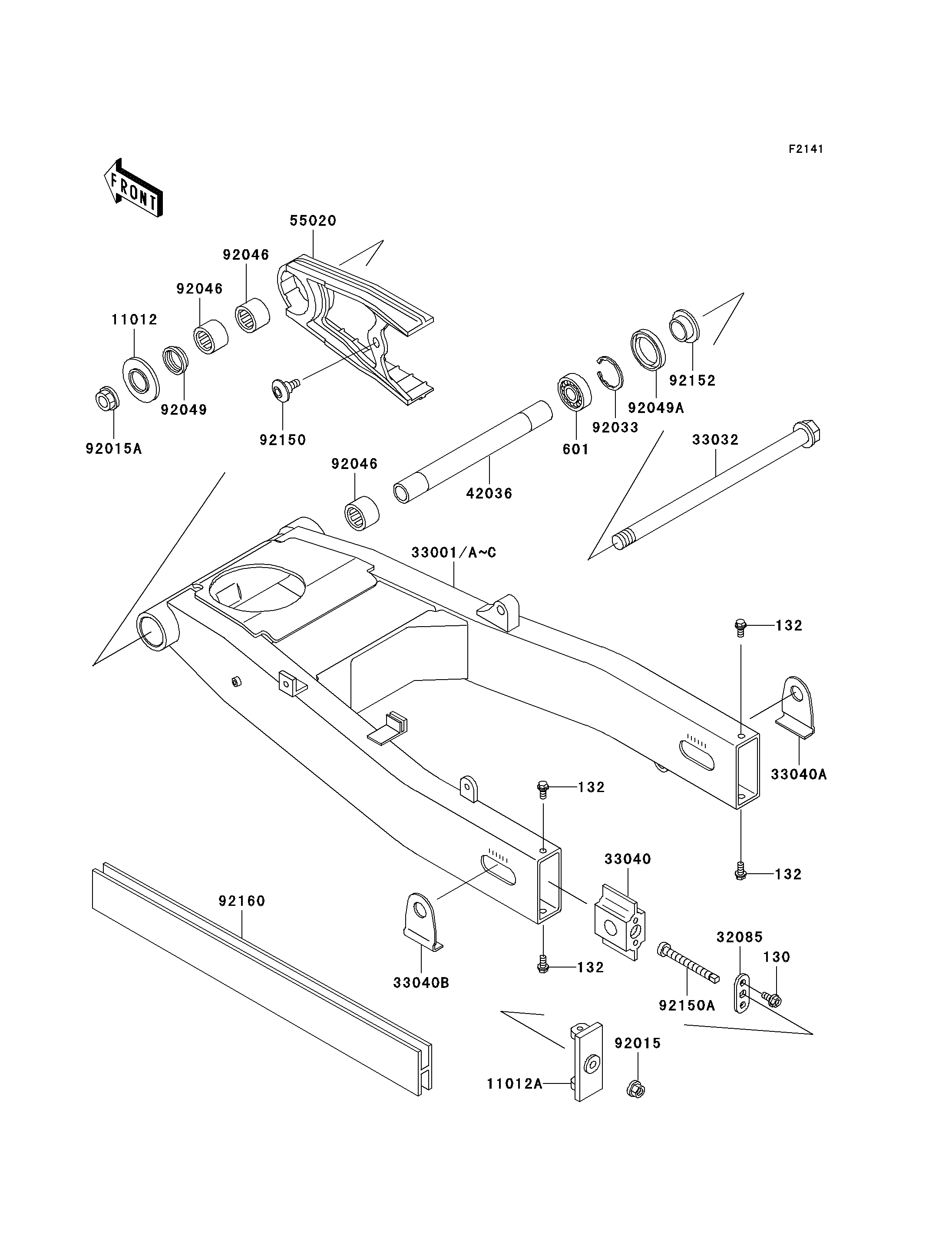 F2141

FRONT

55020

92046

92046

11012

92049

92015A

92150

92152

92049A

92033

601

33032

92046

42036

33001/A~C

132

33040A

132

132

33040

92160

33040B

132

32085

130

92150A

92015

11012A