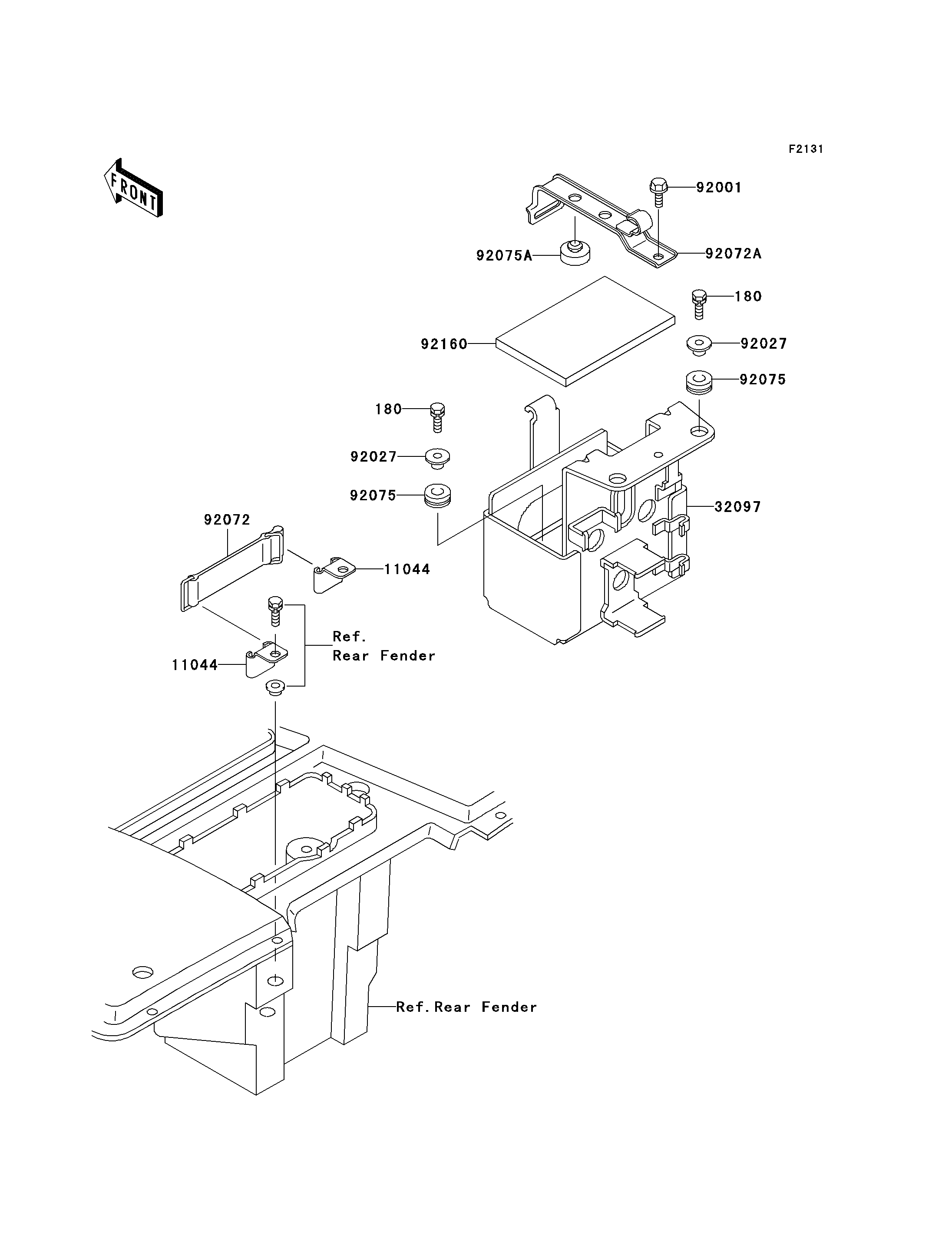 F2131

FRONT

92001

92075A

92072A

180

92160

92027

92075

180

92027

92075

32097

92072

11044

Ref.
Rear Fender

11044

Ref.Rear Fender