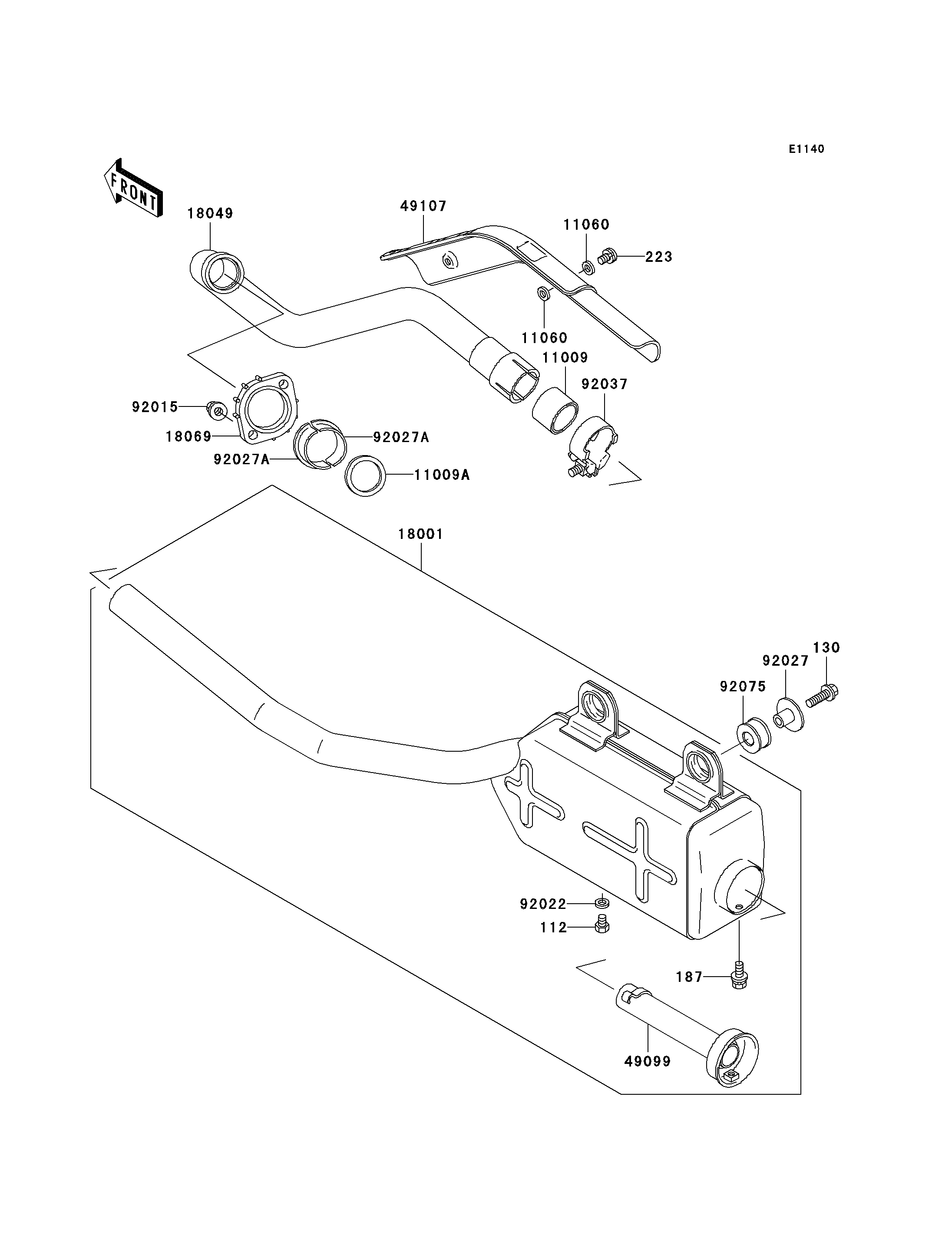 E1140

FRONT

18049

49107

11060

223

11060

11009

92037

92015

18069

92027A

92027A

11009A

18001

130

92027

92075

92022

112

187

49099