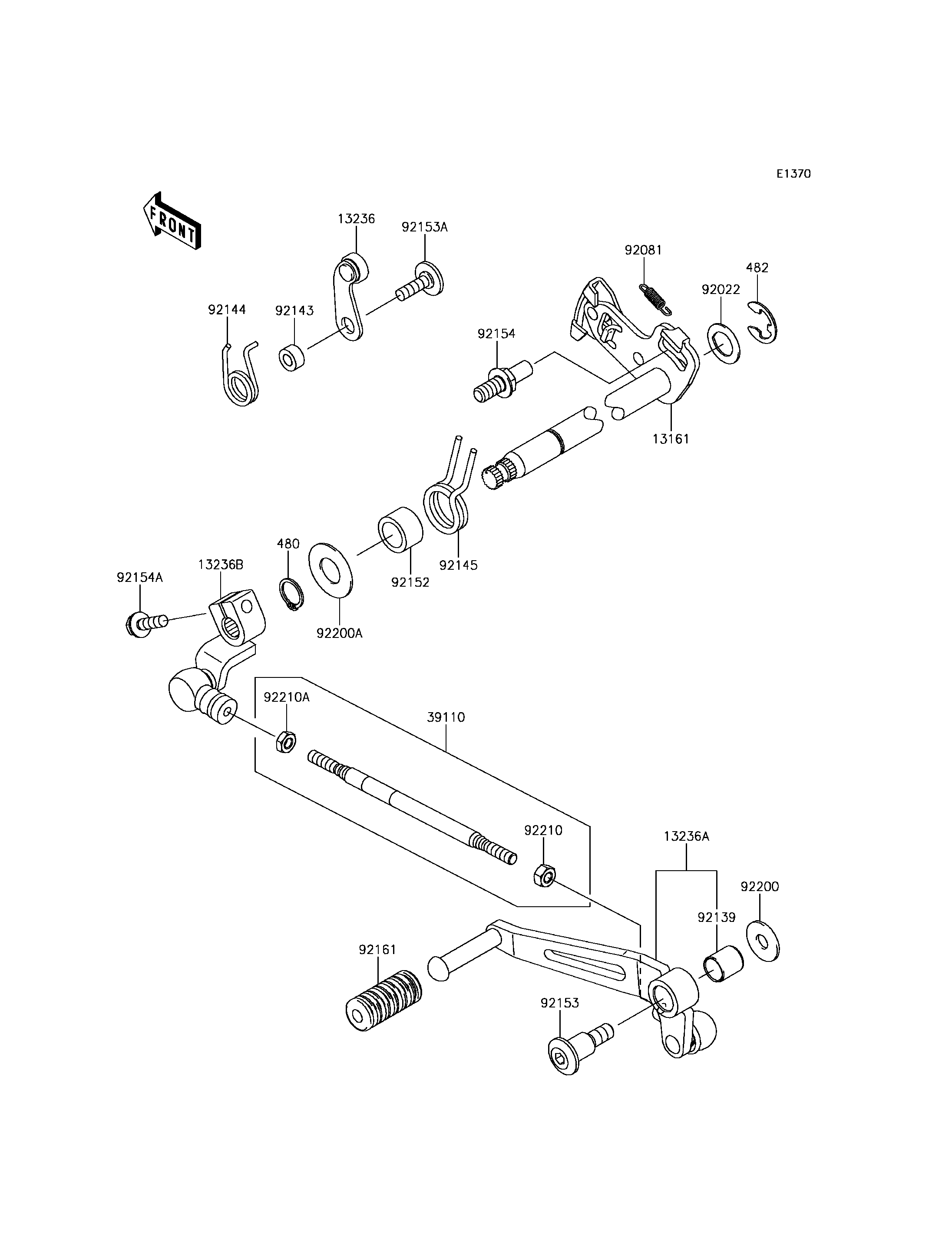 E1370

FRONT

13236
92153A
92081
482
92144
92143
92022
92154
13161
480
92152
92145
92154A
13236B
92200A
92210A
39110
92210
13236A
92200
92139
92161
92153