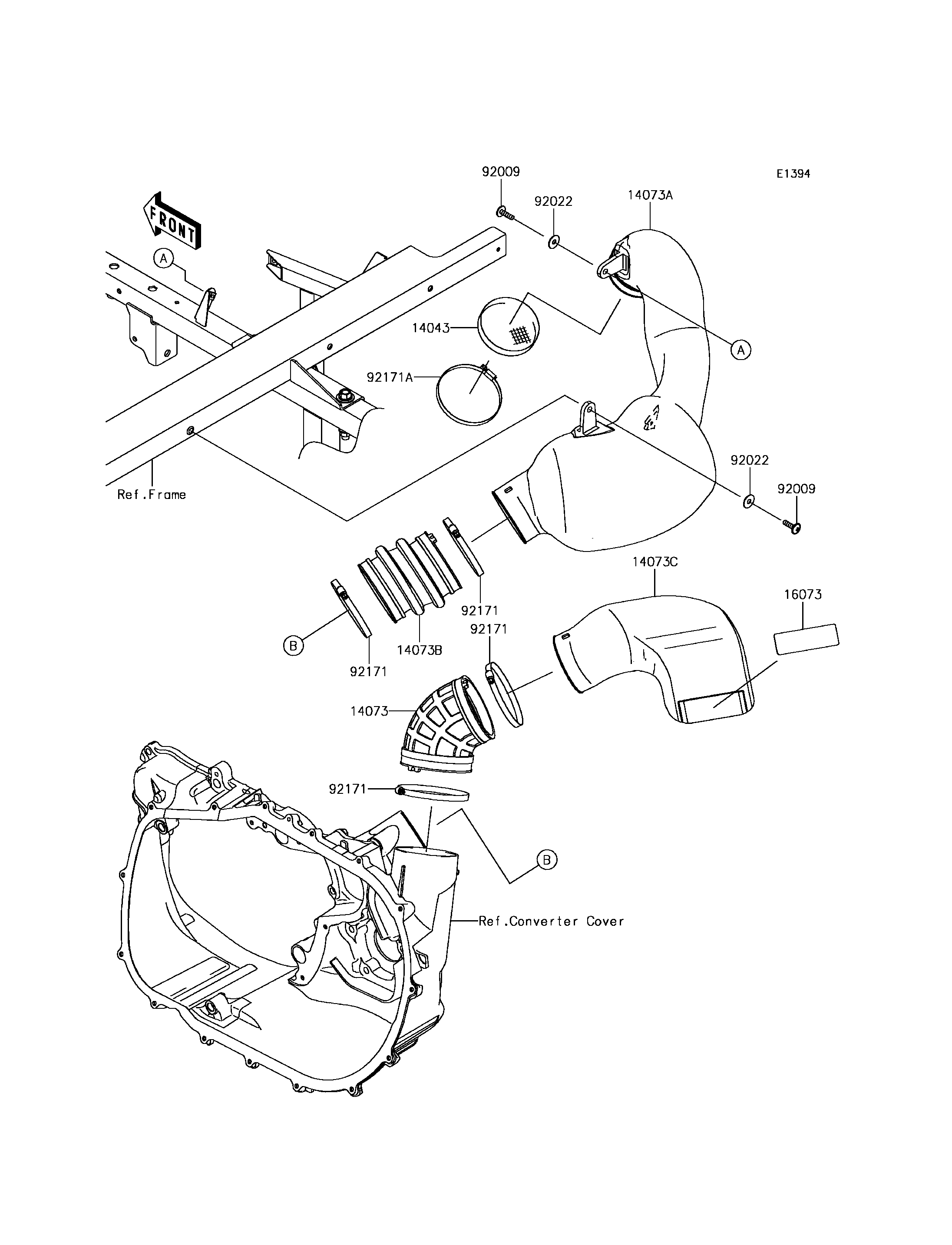 92009
E1394
92022
14073A
FRONT
A
14043
A
92171A
92022
92009
Ref.Frame
14073C
16073
92171
92171
B
14073B
92171
14073
92171
B
Ref.Converter Cover