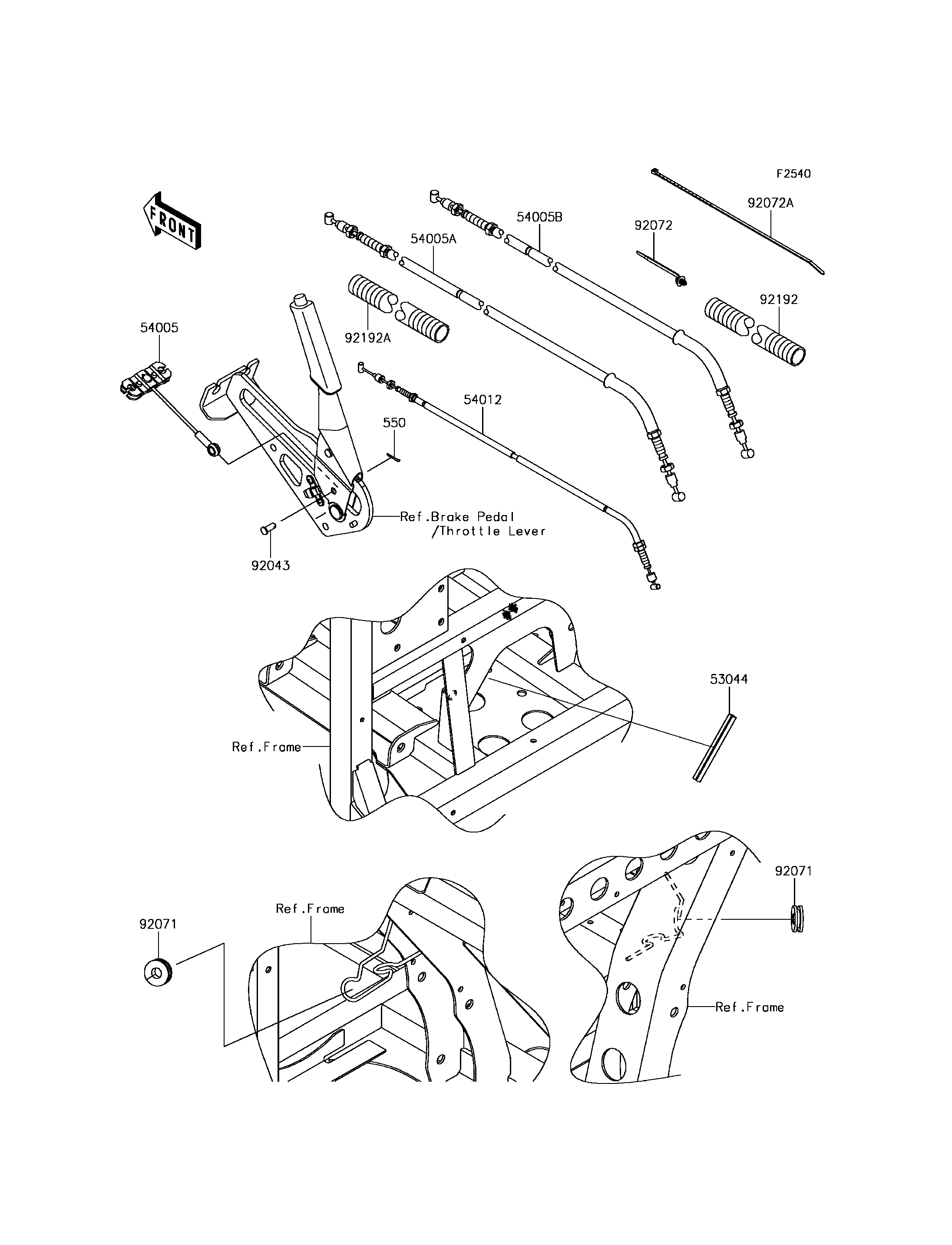 F2540

FRONT

92072A

54005B

92072

54005A

92192

92192A

54005

54012

550

Ref.Brake Pedal /Throttle Lever

92043

53044

Ref.Frame

92071

Ref.Frame

92071

Ref.Frame