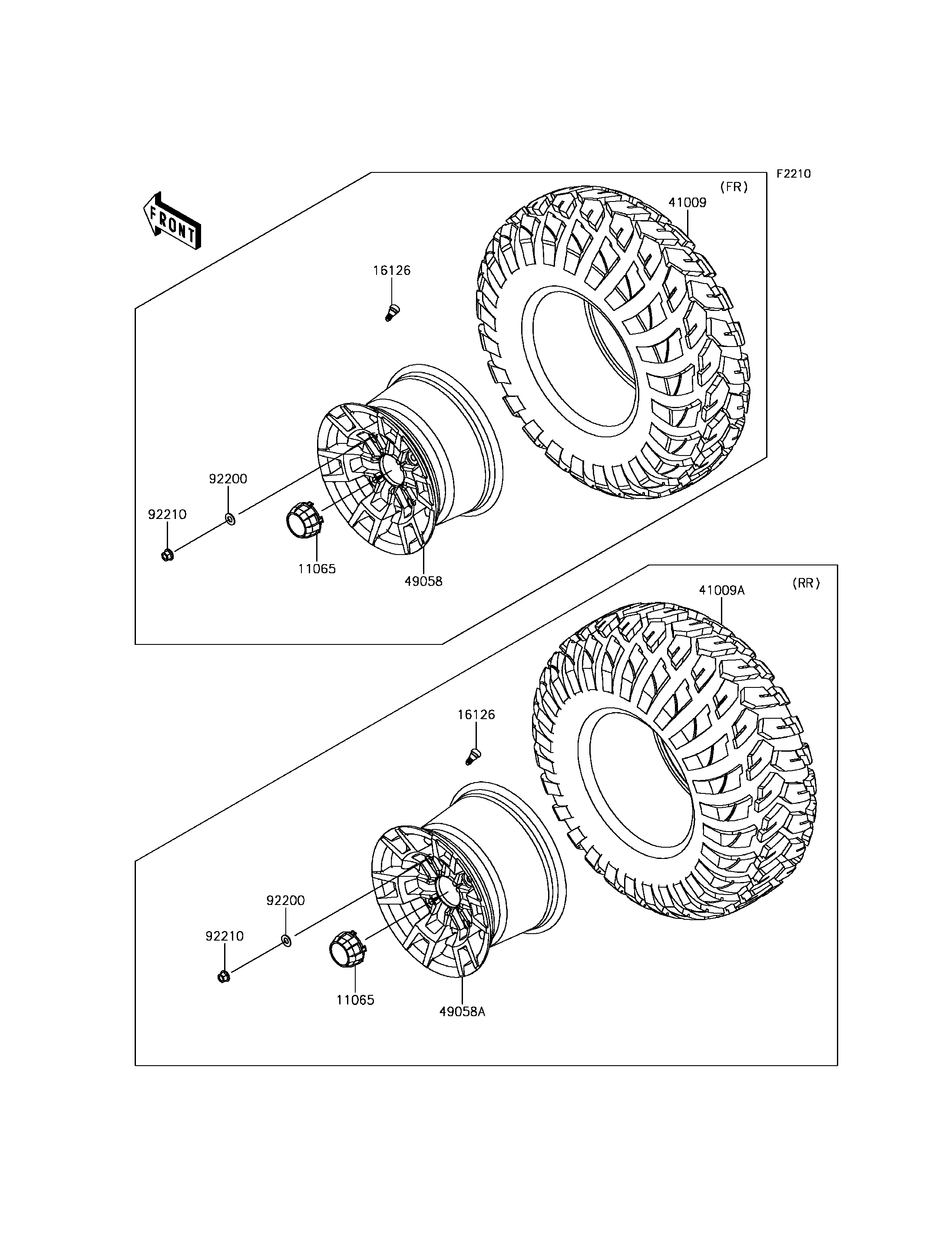 F2210

FRONT

(FR)

41009

16126

92200

92210

11065

49058

(RR)

41009A

16126

92200

92210

11065

49058A