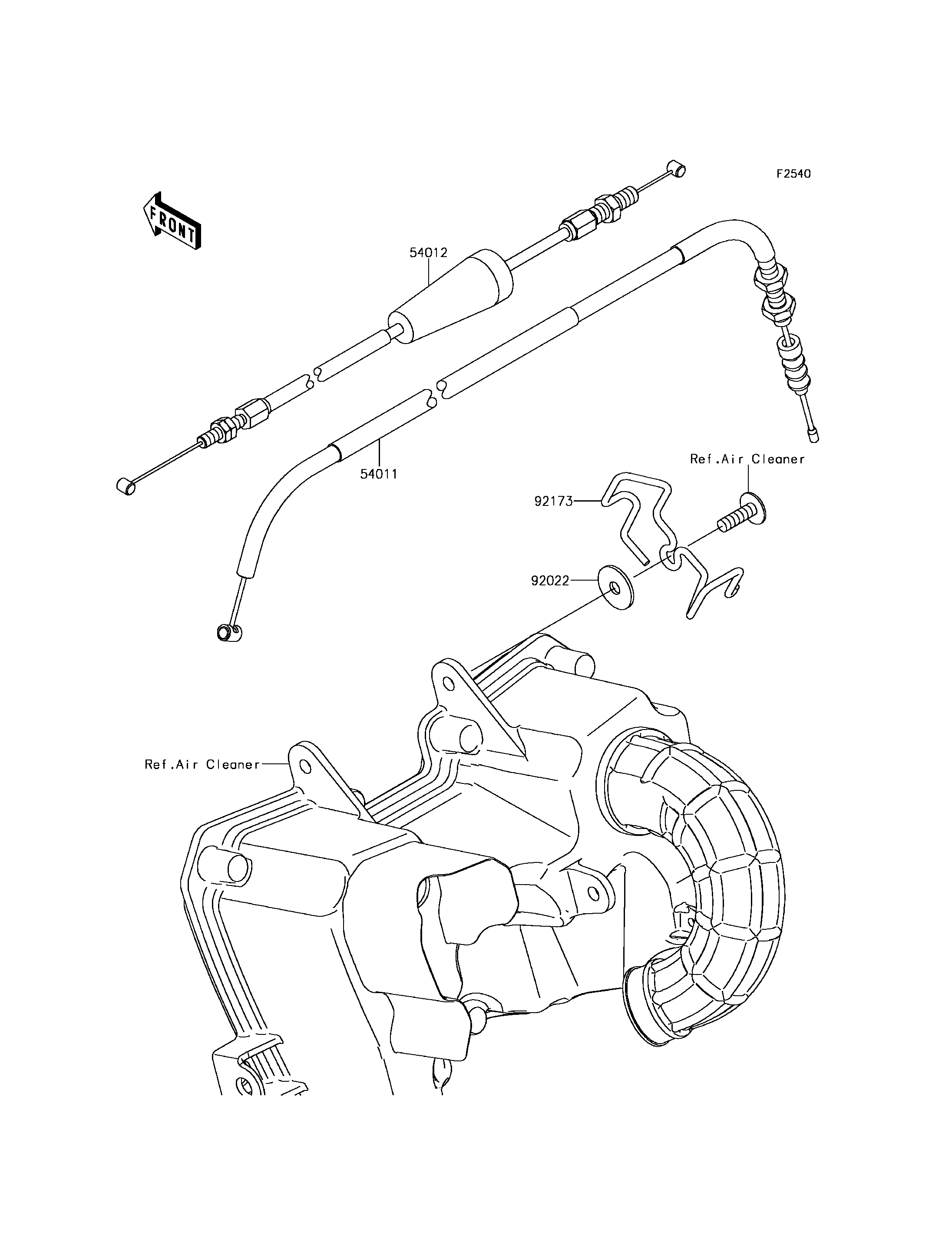 F2540

FRONT

54012

54011

Ref.Air Cleaner

92173

92022

Ref.Air Cleaner