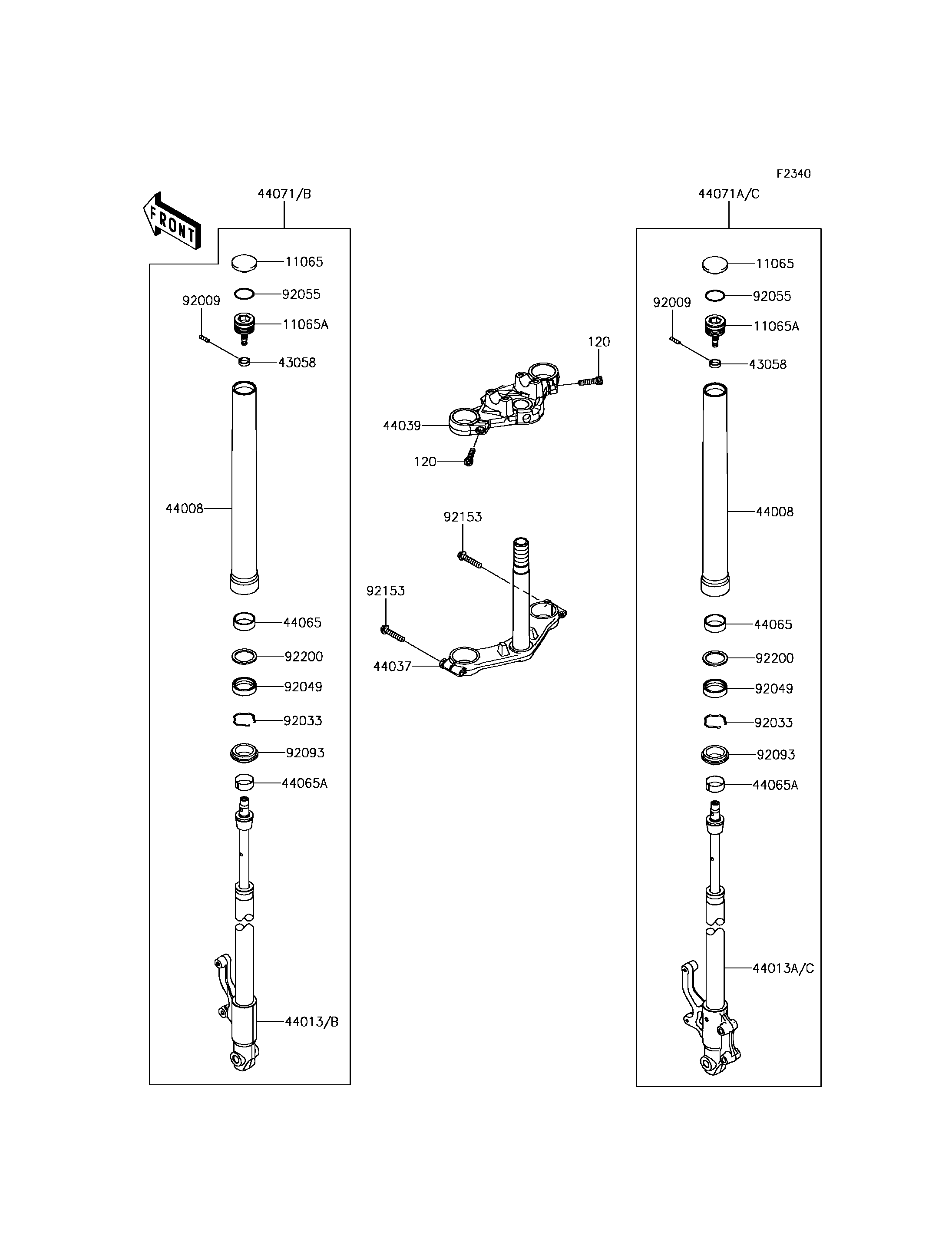 F2340

FRONT

44071/B

11065
92055
92009
11065A
43058
44008
44065
92200
92049
92033
92093
44065A
44013/B

120
44039
120

92153
92153
44037

44071A/C

11065
92055
92009
11065A
43058
44008
44065
92200
92049
92033
92093
44065A
44013A/C