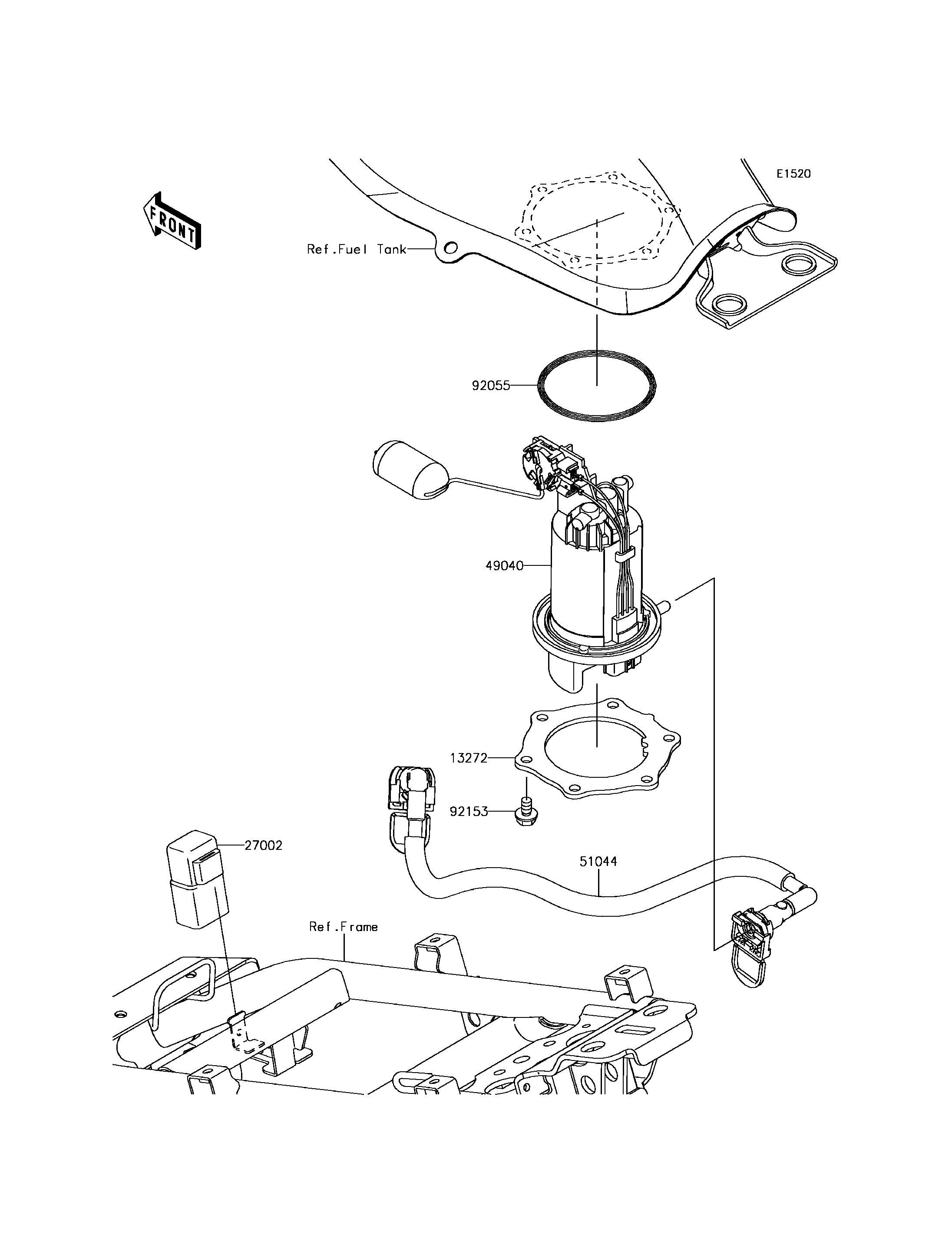 E1520

FRONT

Ref.Fuel Tank

92055

49040

13272

92153

27002

51044

Ref.Frame