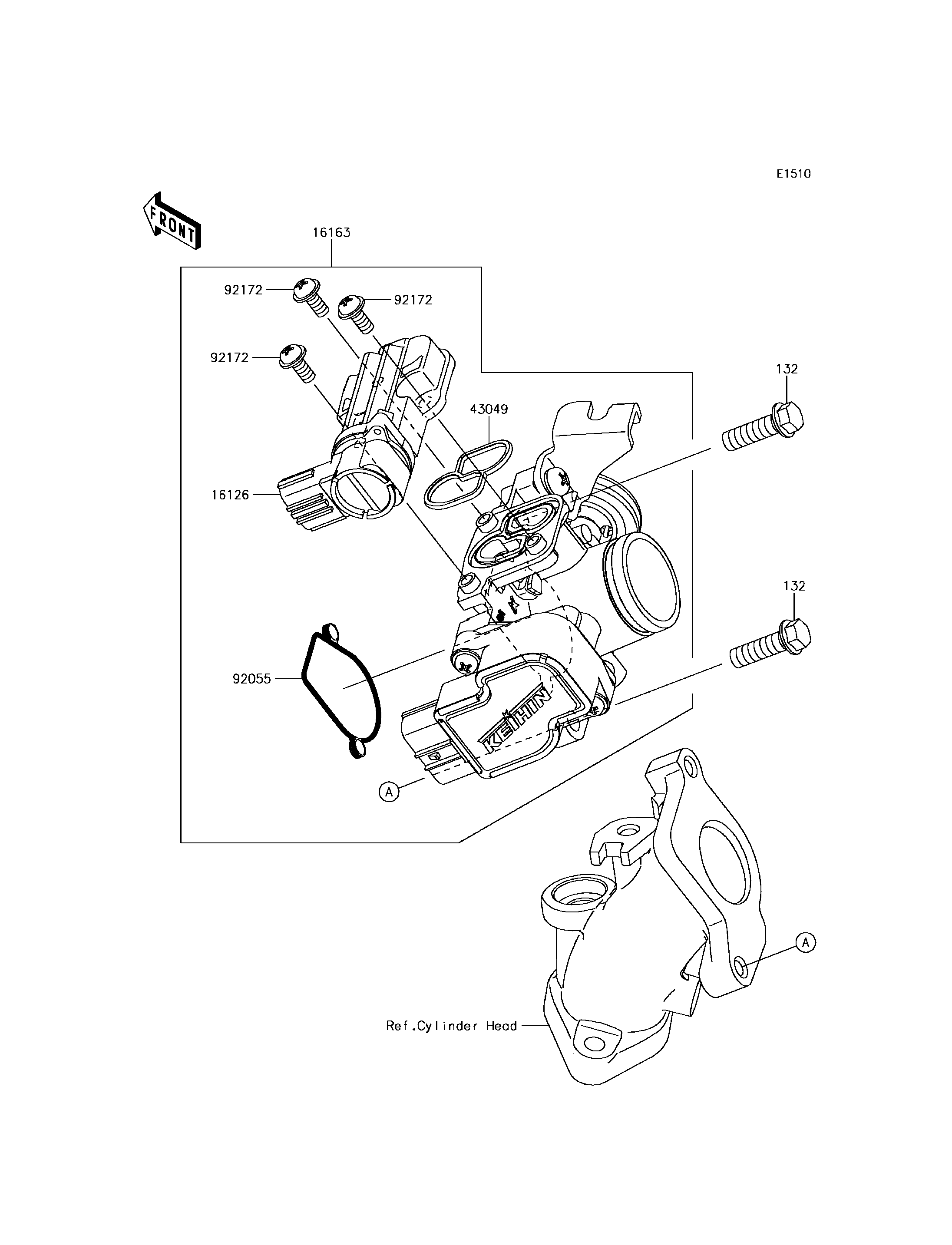 E1510

FRONT

16163

92172

92172

92172

132

43049

16126

132

92055

KEIHIN

A

A

Ref.Cylinder Head