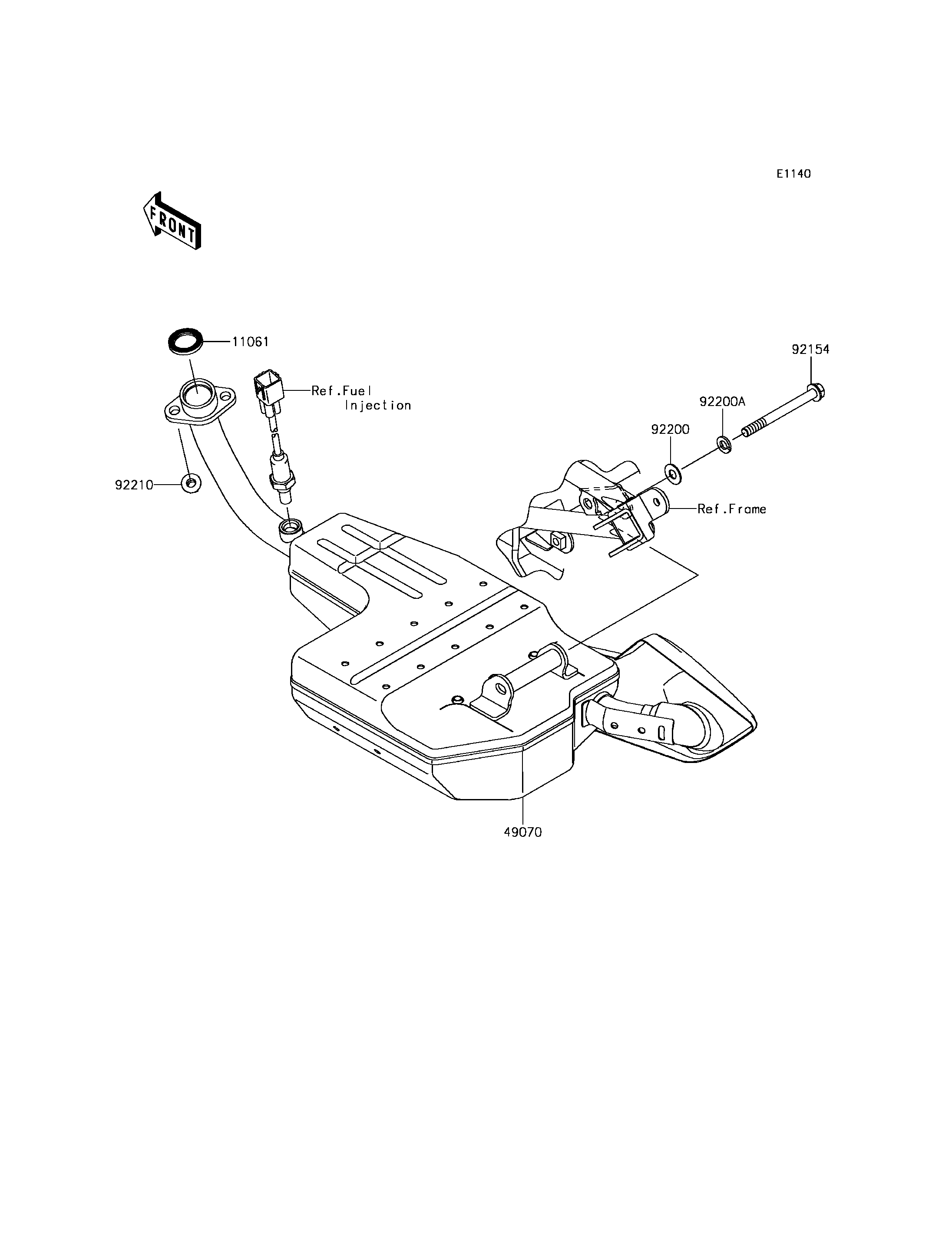 E1140

FRONT

11061

Ref.Fuel Injection

92154

92200A

92200

92210

Ref.Frame

49070