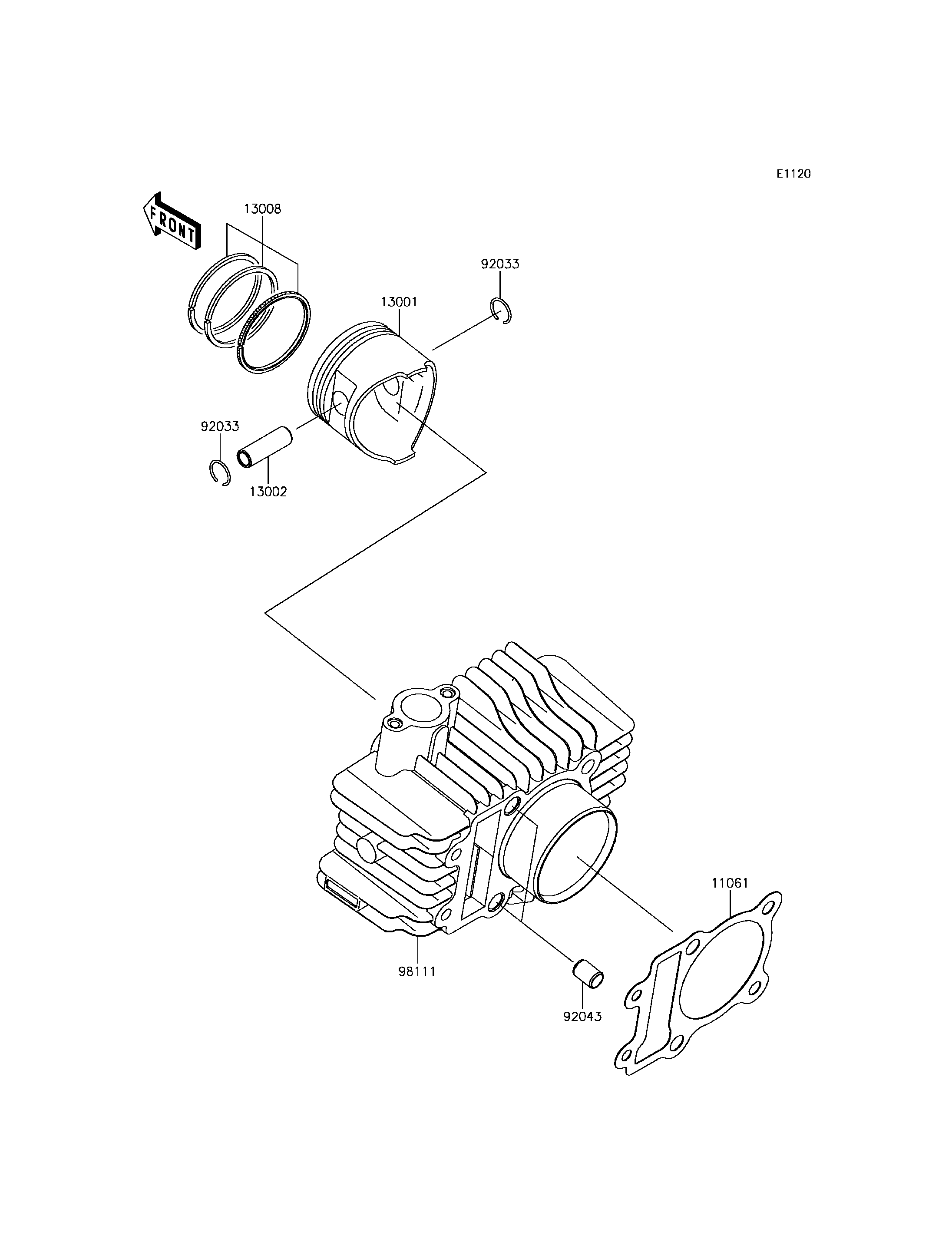 E1120

FRONT

13008

92033

13001

92033

13002

11061

98111

92043