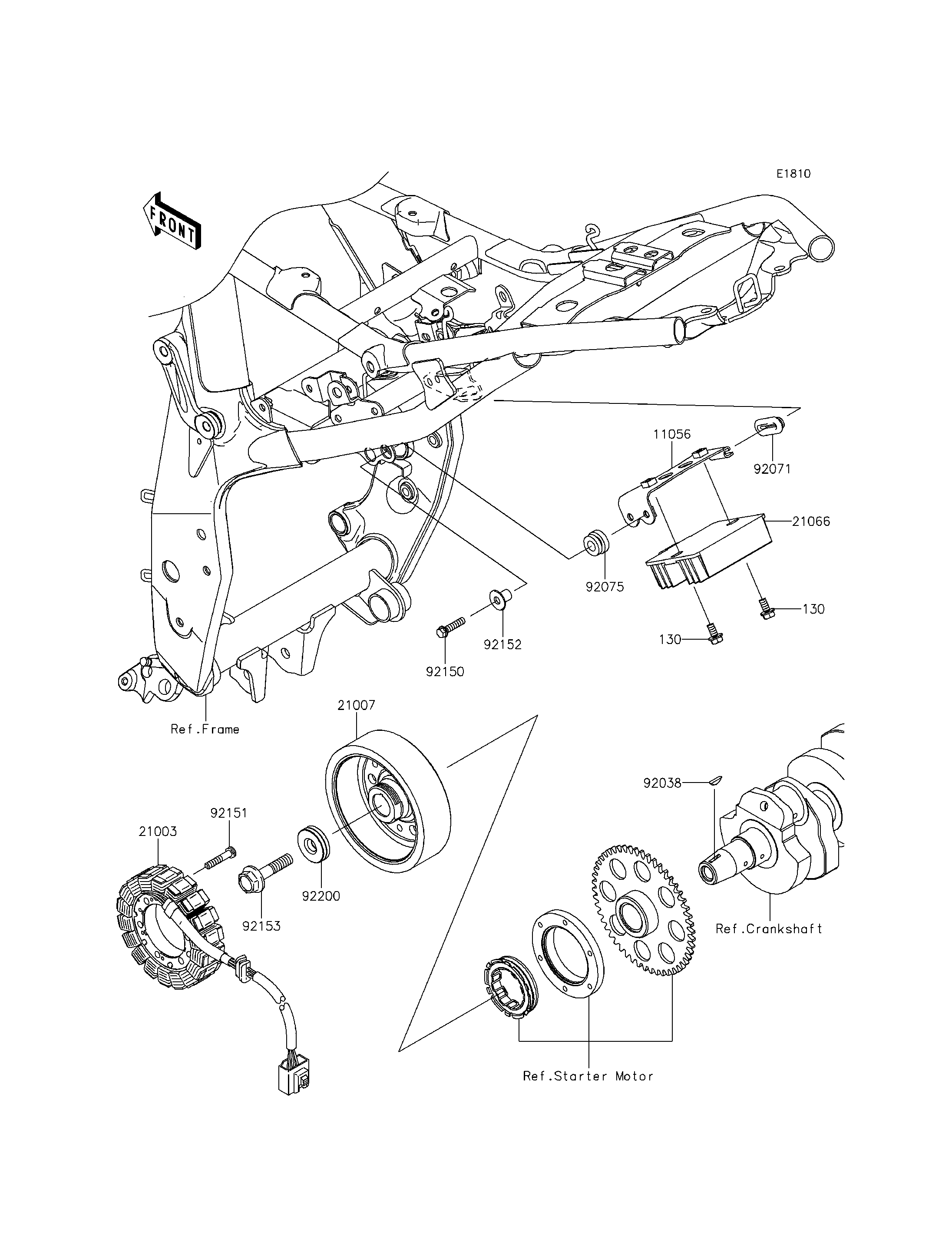 E1810

FRONT

11056

92071

21066

92075

130

130

92152

92150

Ref.Frame

21007

92038

92151

21003

92200

92153

Ref.Crankshaft

Ref.Starter Motor