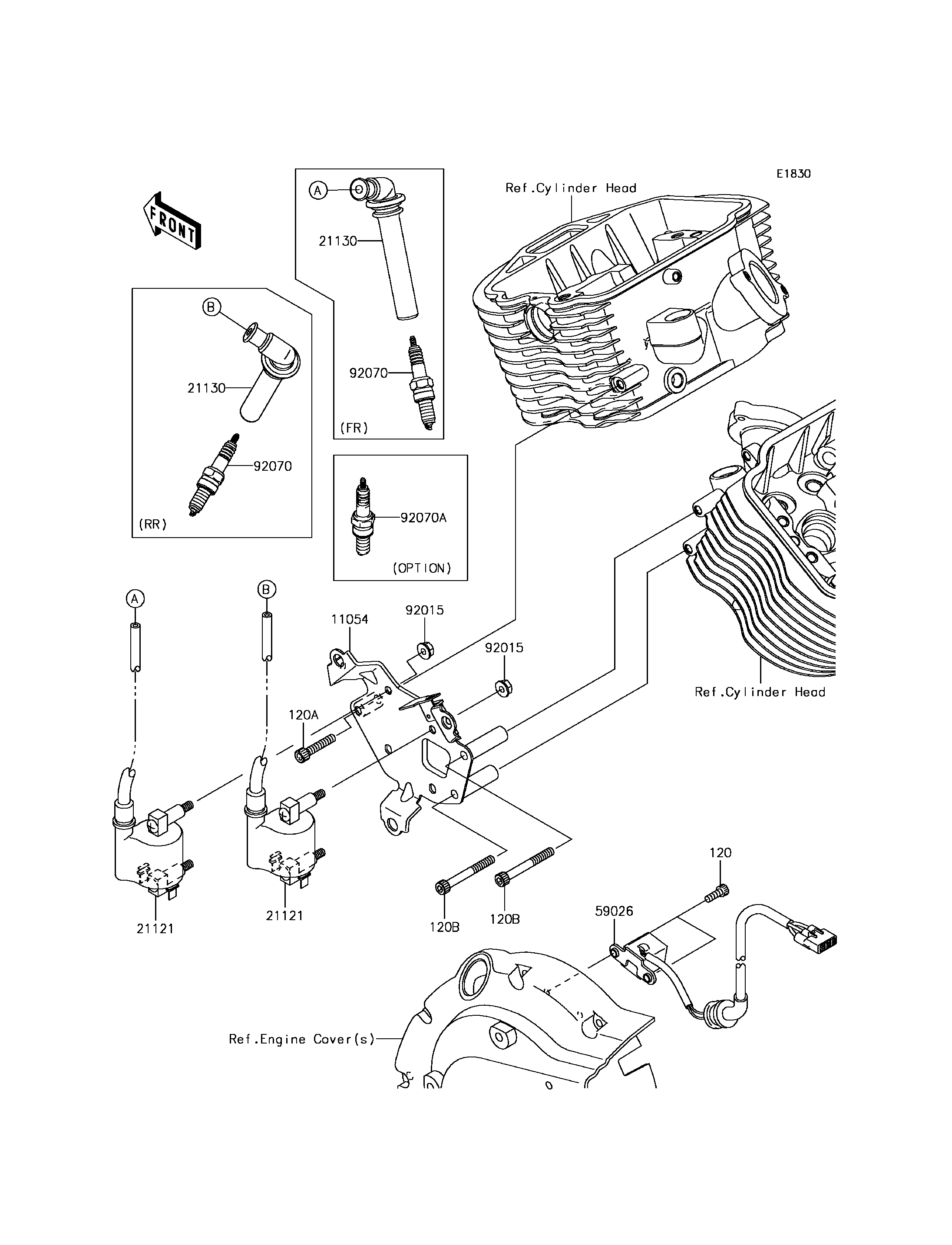 E1830

FRONT

A
21130
92070
(FR)

Ref.Cylinder Head

B
21130
92070
(RR)

92070A
(OPTION)

A
B
11054
92015
92015
120A

Ref.Cylinder Head

21121
21121
120B
120B
120
59026

Ref.Engine Cover(s)