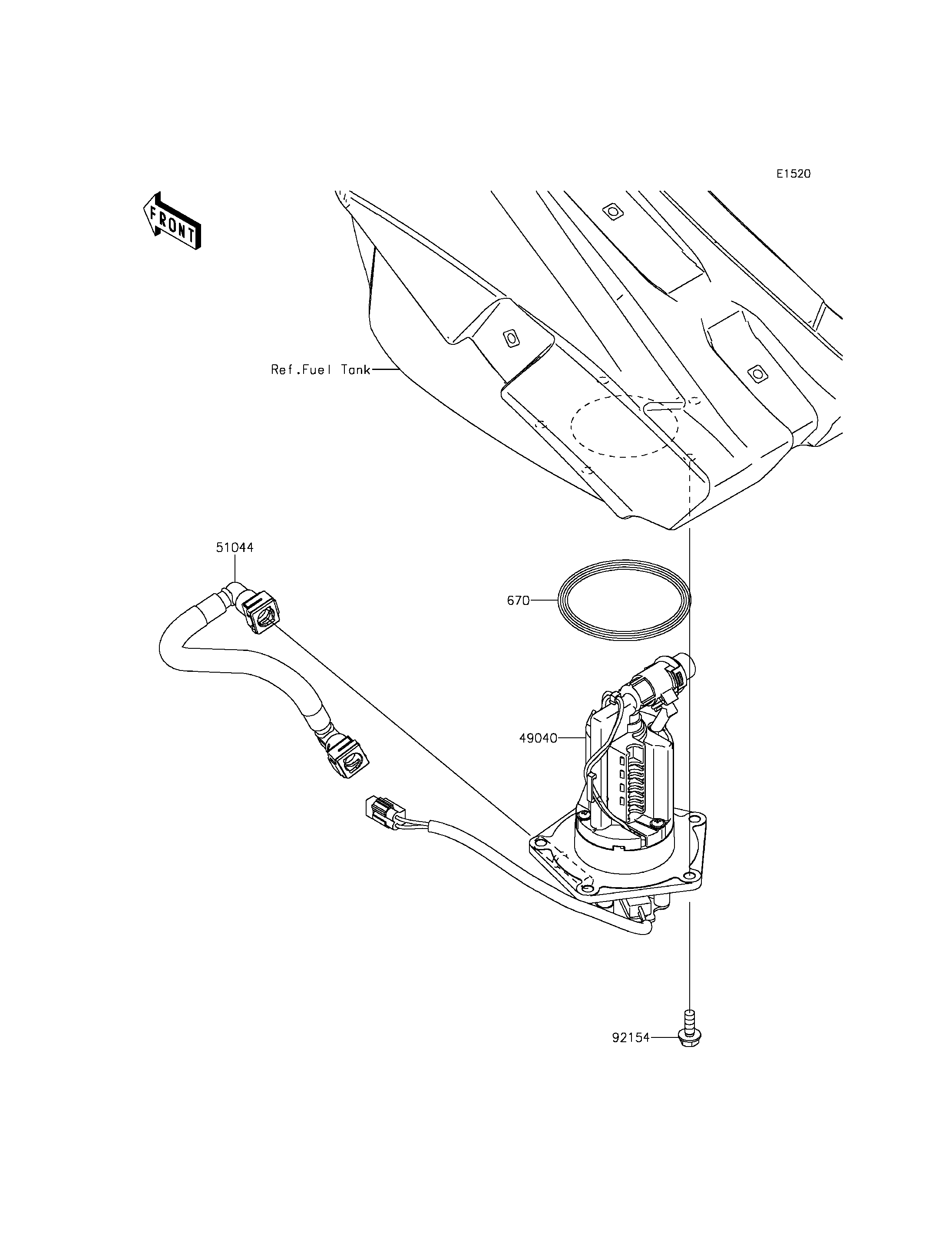 E1520

FRONT

Ref.Fuel Tank

51044

670

49040

92154