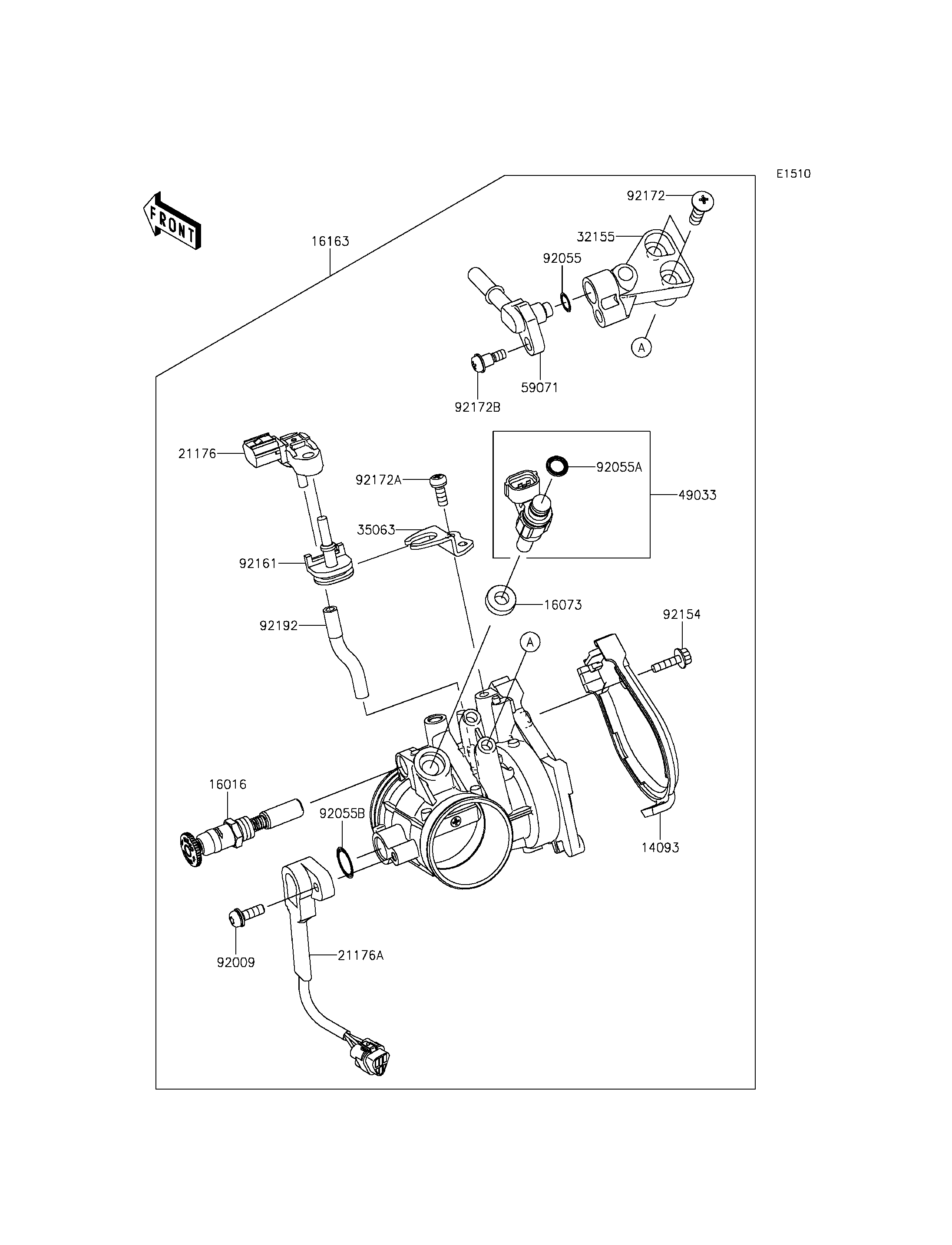 E1510

FRONT

16163

92172

32155

92055

A

59071

92172B

21176

92172A

92055A

49033

35063

92161

16073

92192

92154

A

16016

92055B

14093

92009

21176A