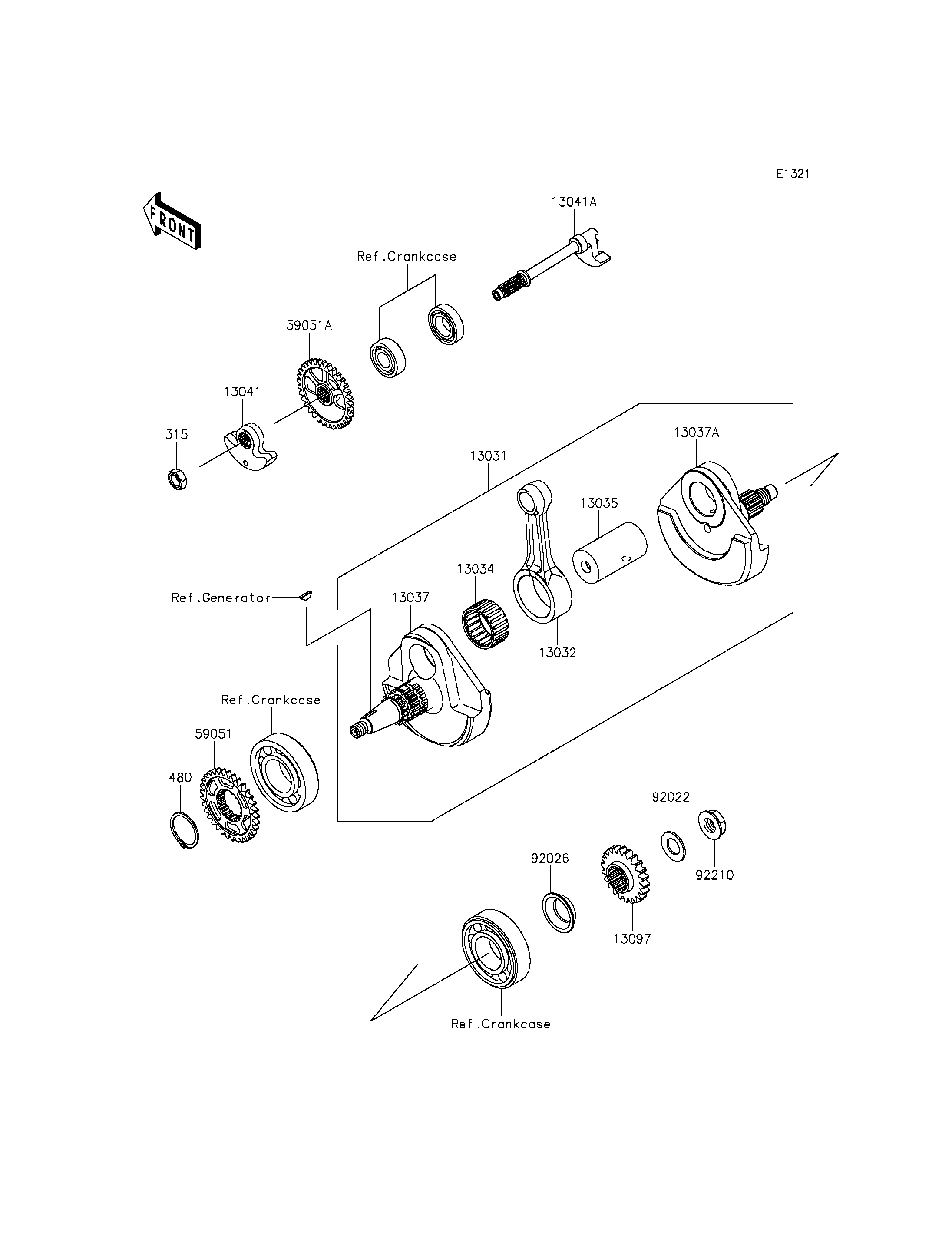 E1321

FRONT

13041A

Ref.Crankcase

59051A

13041

315

13031

13037A

13035

13034

Ref.Generator

13037

13032

Ref.Crankcase

59051

480

92022

92026

92210

13097

Ref.Crankcase