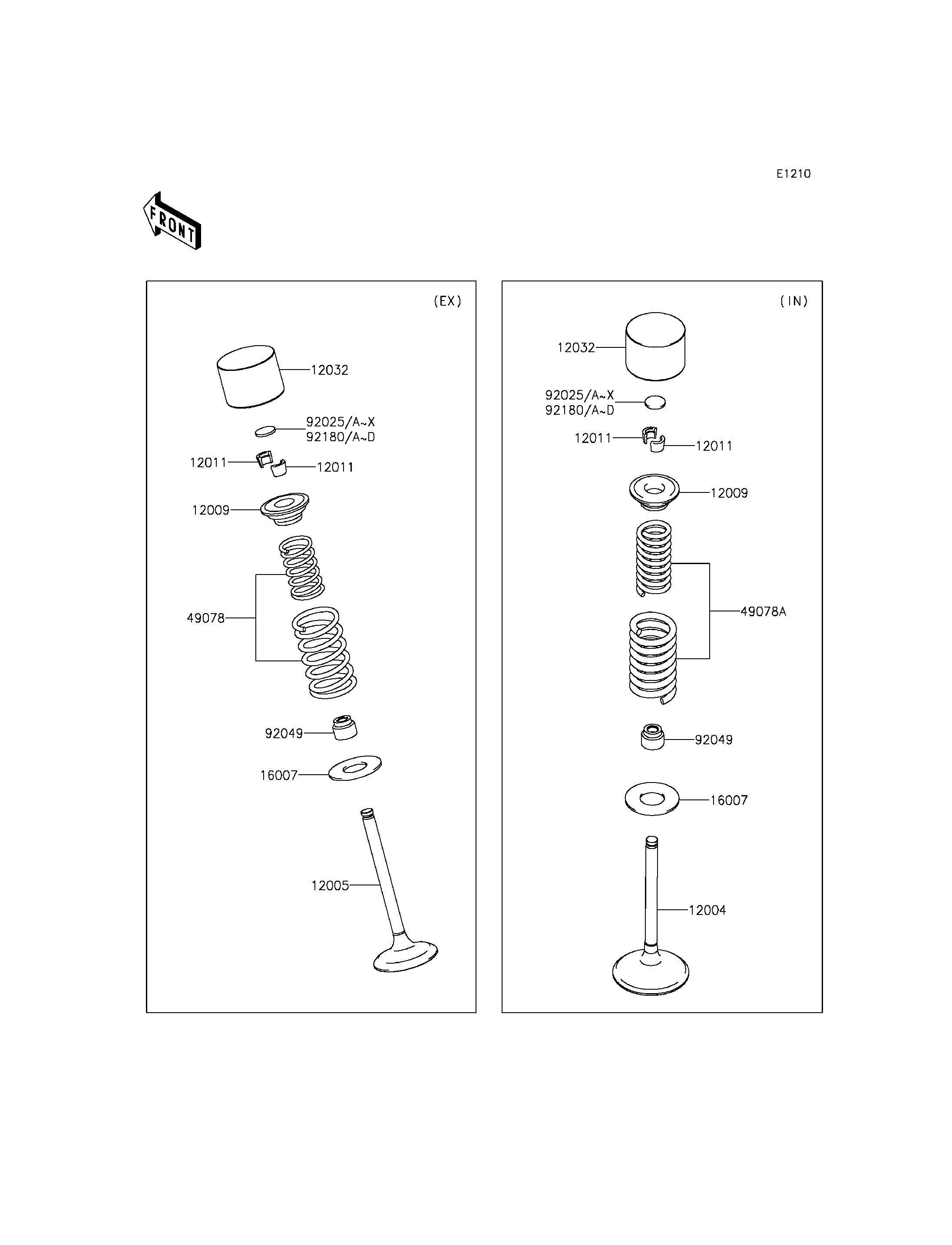 E1210

FRONT

(EX)

12032

92025/A~X
92180/A~D

12011

12011

12009

49078

92049

16007

12005

(IN)

12032

92025/A~X
92180/A~D

12011

12011

12009

49078A

92049

16007

12004