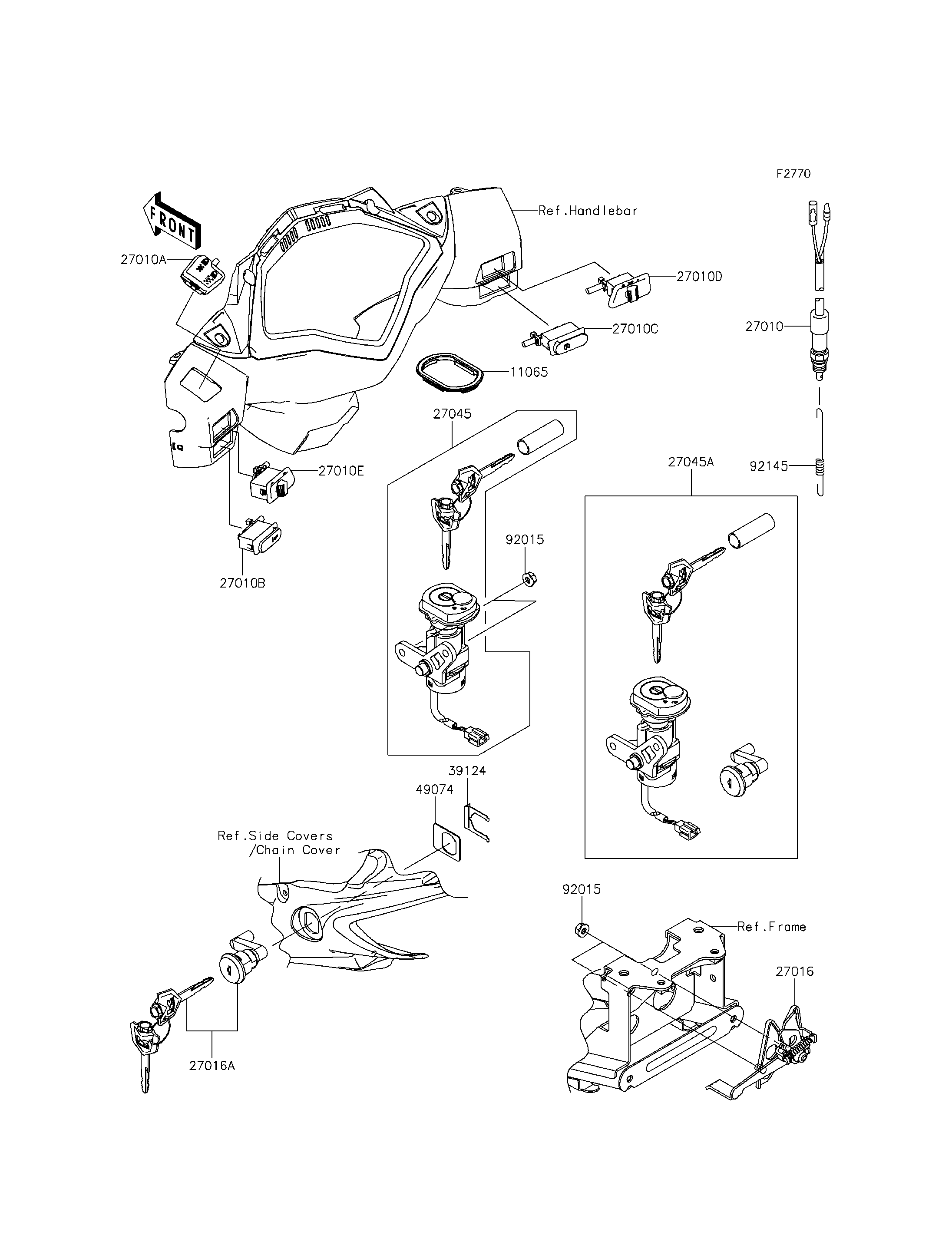 F2770

FRONT

Ref.Handlebar

27010A

27010D

27010C

27010

11065

27045

27010E

27045A

92145

92015

27010B

39124

49074

Ref.Side Covers /Chain Cover

92015

Ref.Frame

27016

27016A