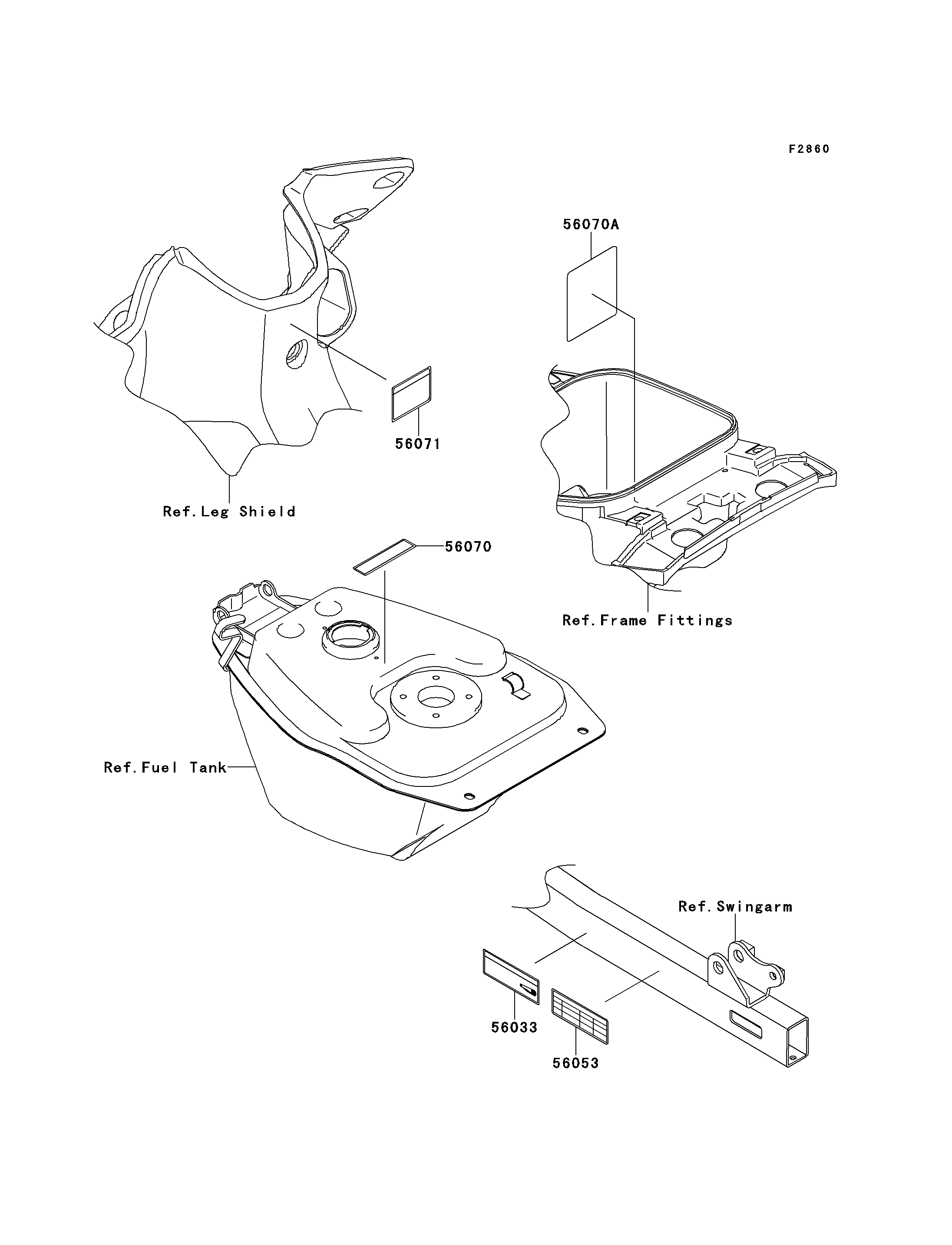 F2860

56070A

56071

Ref.Leg Shield

56070

Ref.Frame Fittings

Ref.Fuel Tank

Ref.Swingarm

56033

56053