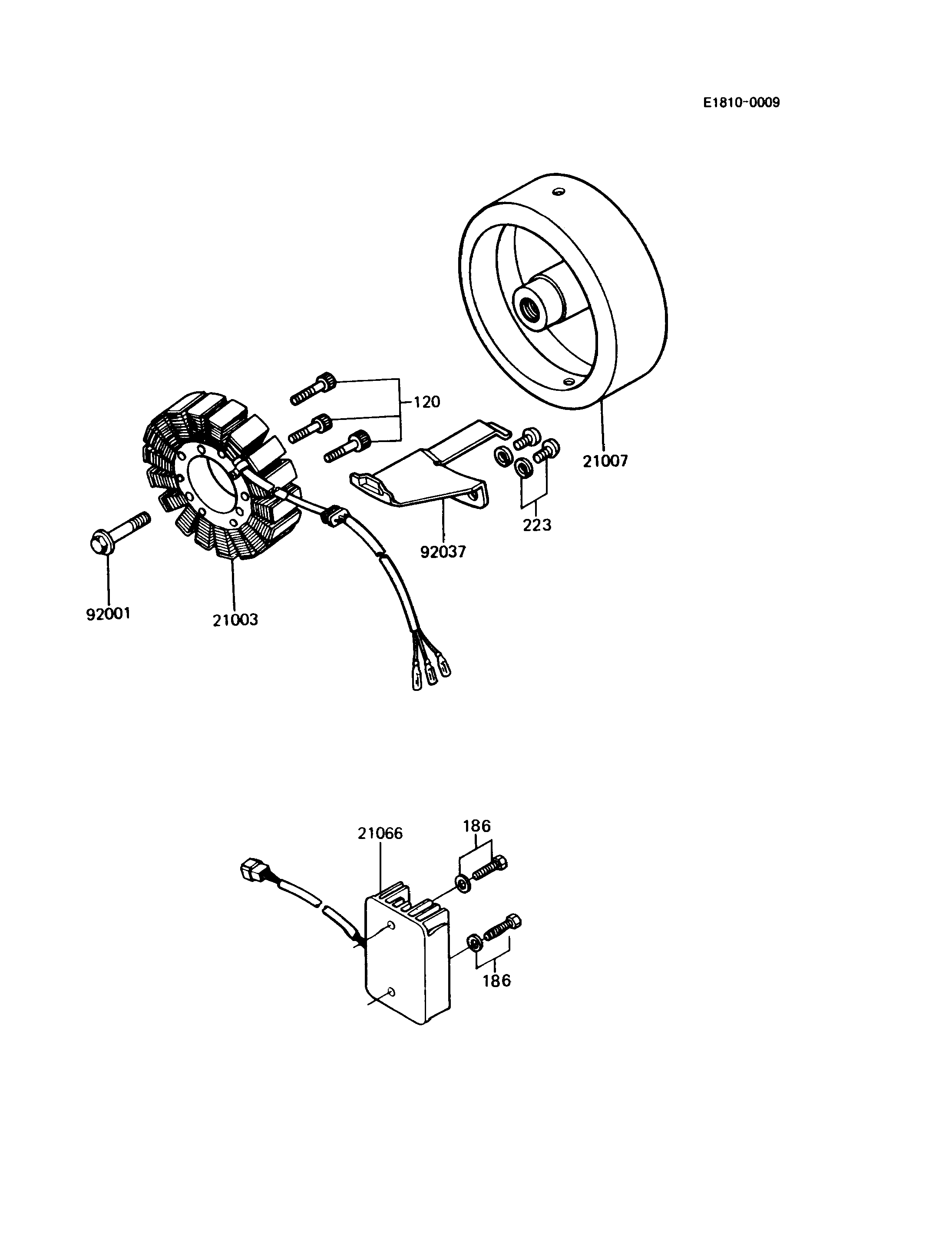 E1810-0009

120

21007

223

92037

92001

21003

21066

186

186