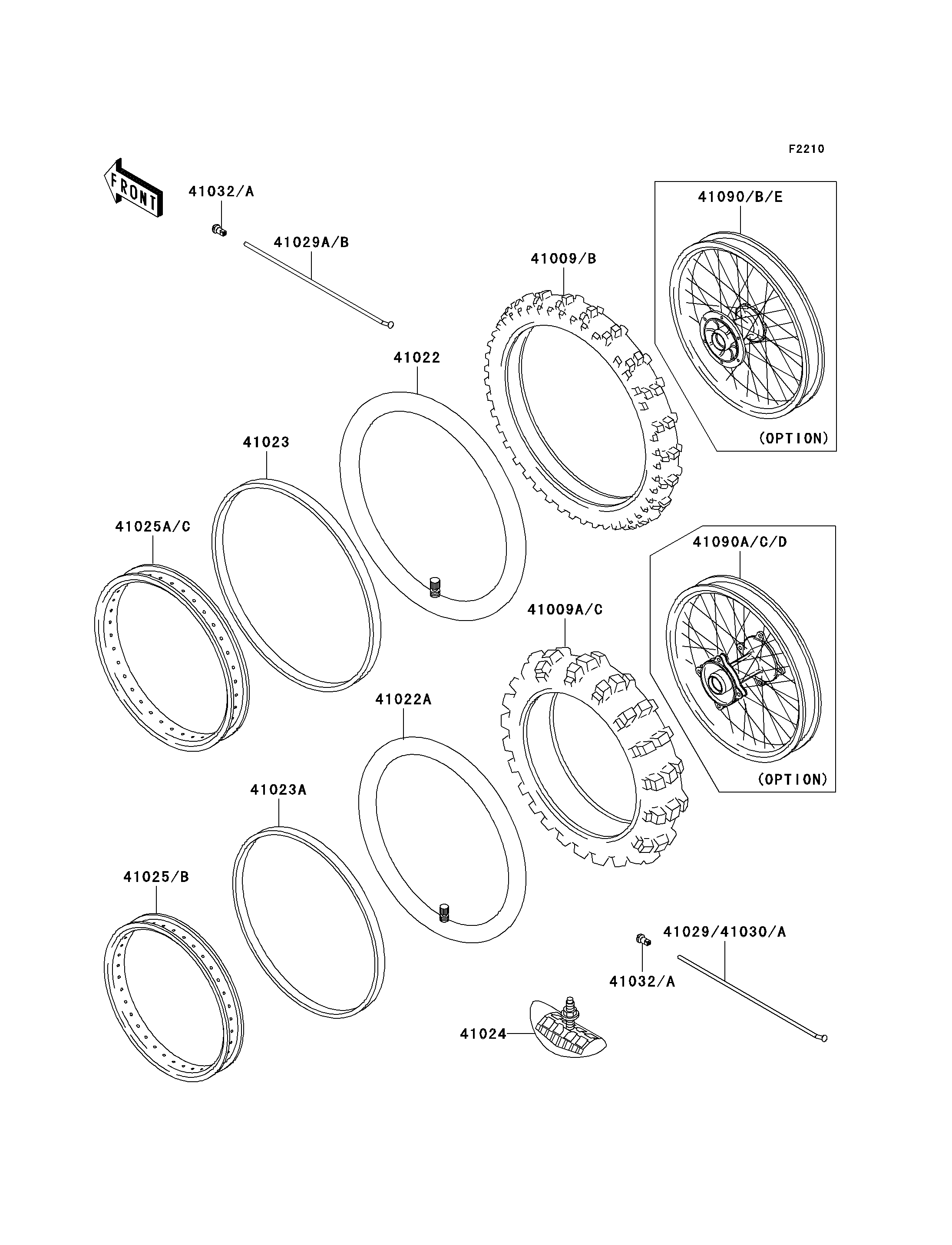 F2210

FRONT

41032/A

41029A/B

41090/B/E

41009/B

(OPTION)

41022

41023

41025A/C

41090A/C/D

41009A/C

(OPTION)

41022A

41023A

41025/B

41029/41030/A

41032/A

41024