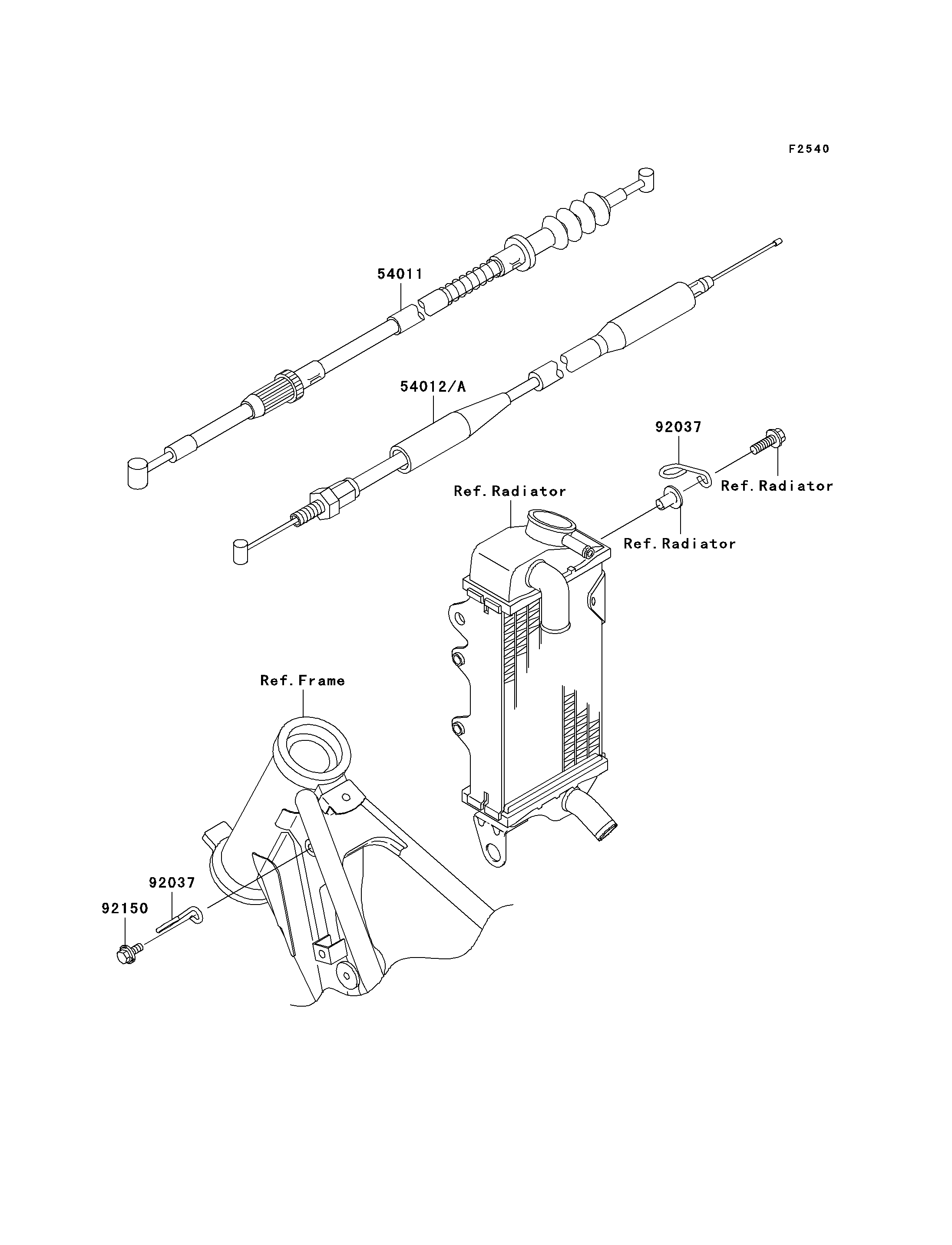 F2540

54011

54012/A

92037

Ref.Radiator

Ref.Radiator

Ref.Radiator

Ref.Frame

92037

92150