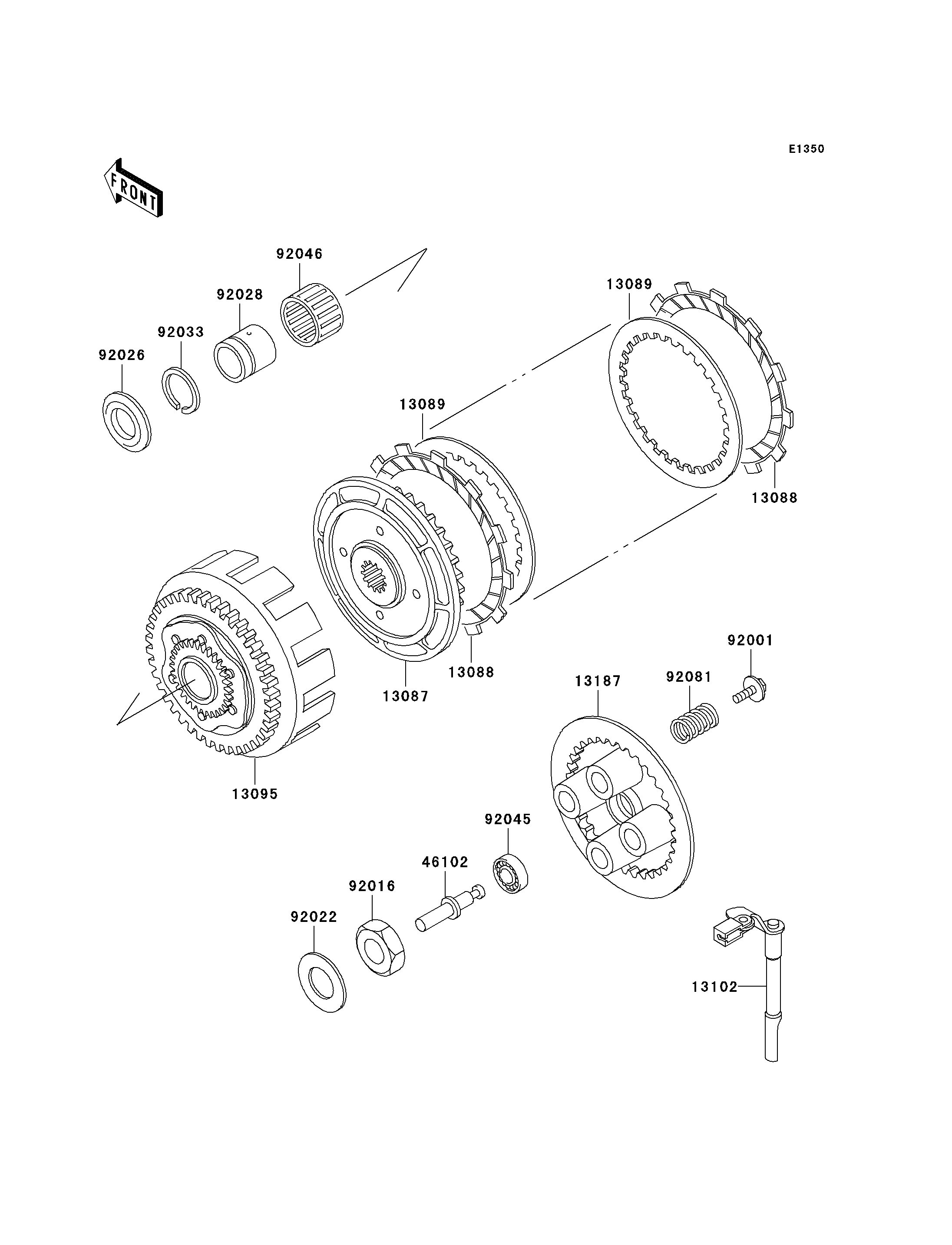 E1350

FRONT

92046

92028

92033

92026

13089

13089

13088

13088

13087

13095

92001

92081

13187

92045

46102

92016

92022

13102