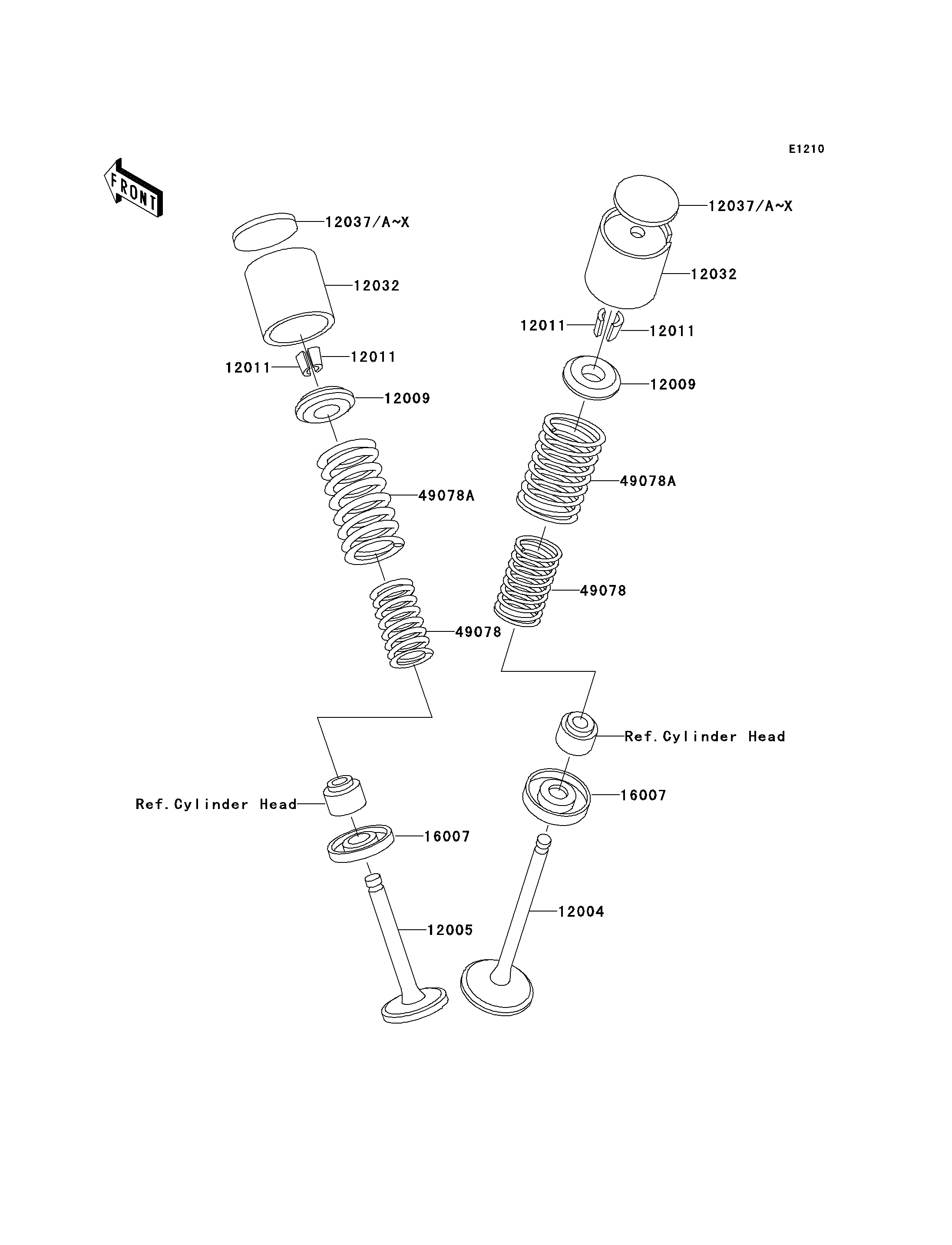 E1210

FRONT

12037/A~X

12032

12011

12011

12009

49078A

49078

Ref.Cylinder Head

16007

12005

12037/A~X

12032

12011

12011

12009

49078A

49078

Ref.Cylinder Head

16007

12004