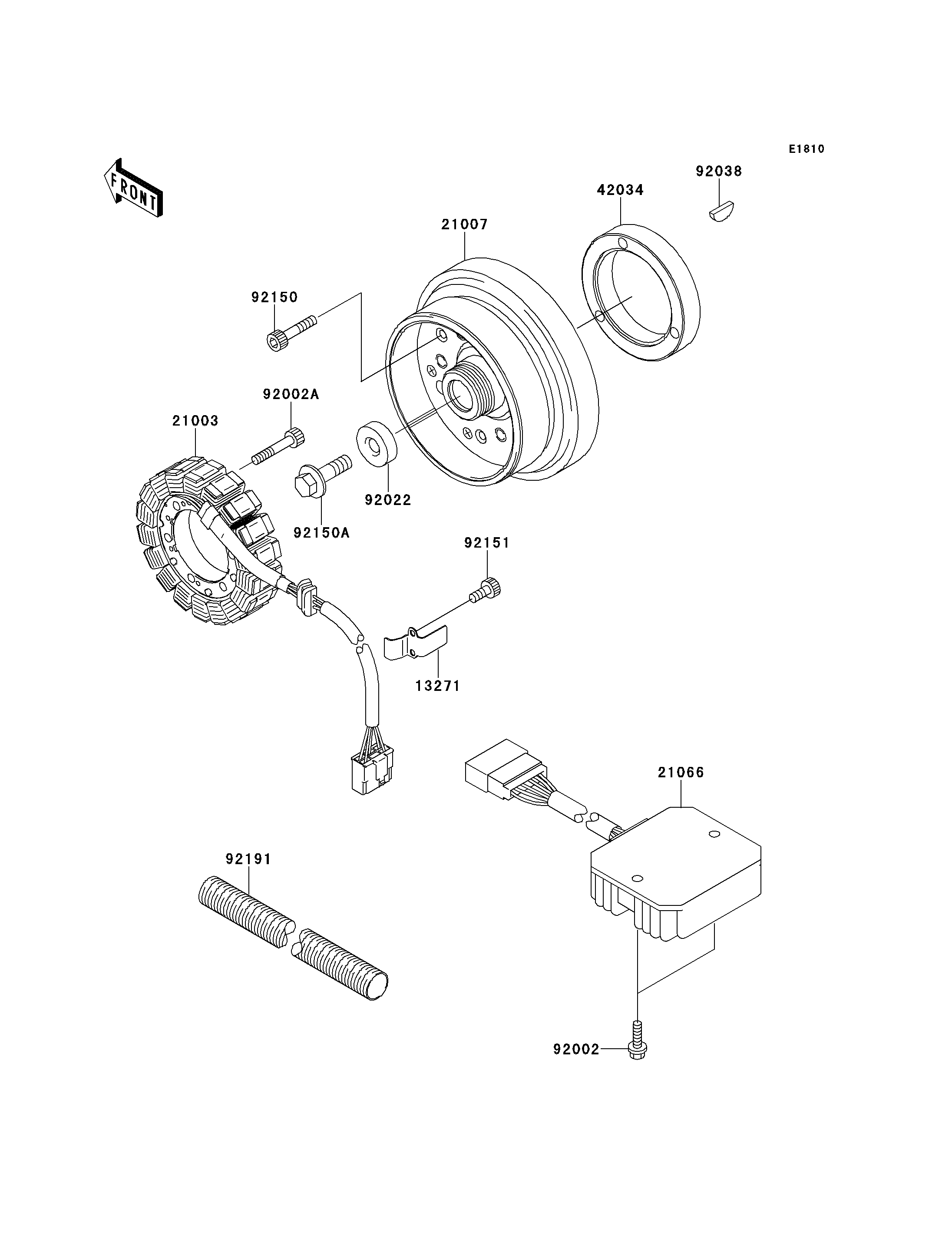 E1810

FRONT

92038

42034

21007

92150

92002A

21003

92022

92150A

92151

13271

21066

92191

92002