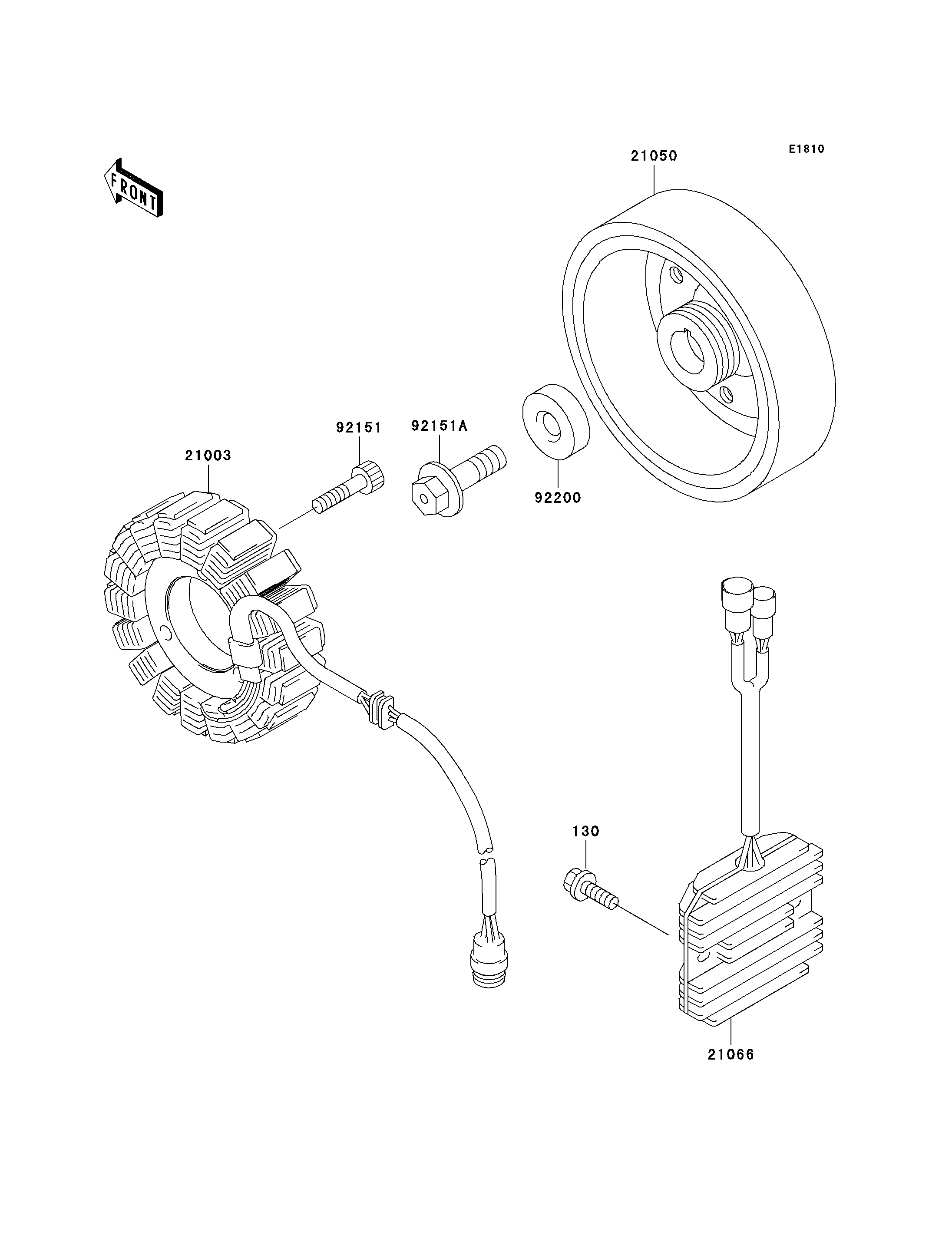 FRONT

21050

E1810

92151

92151A

21003

92200

130

21066