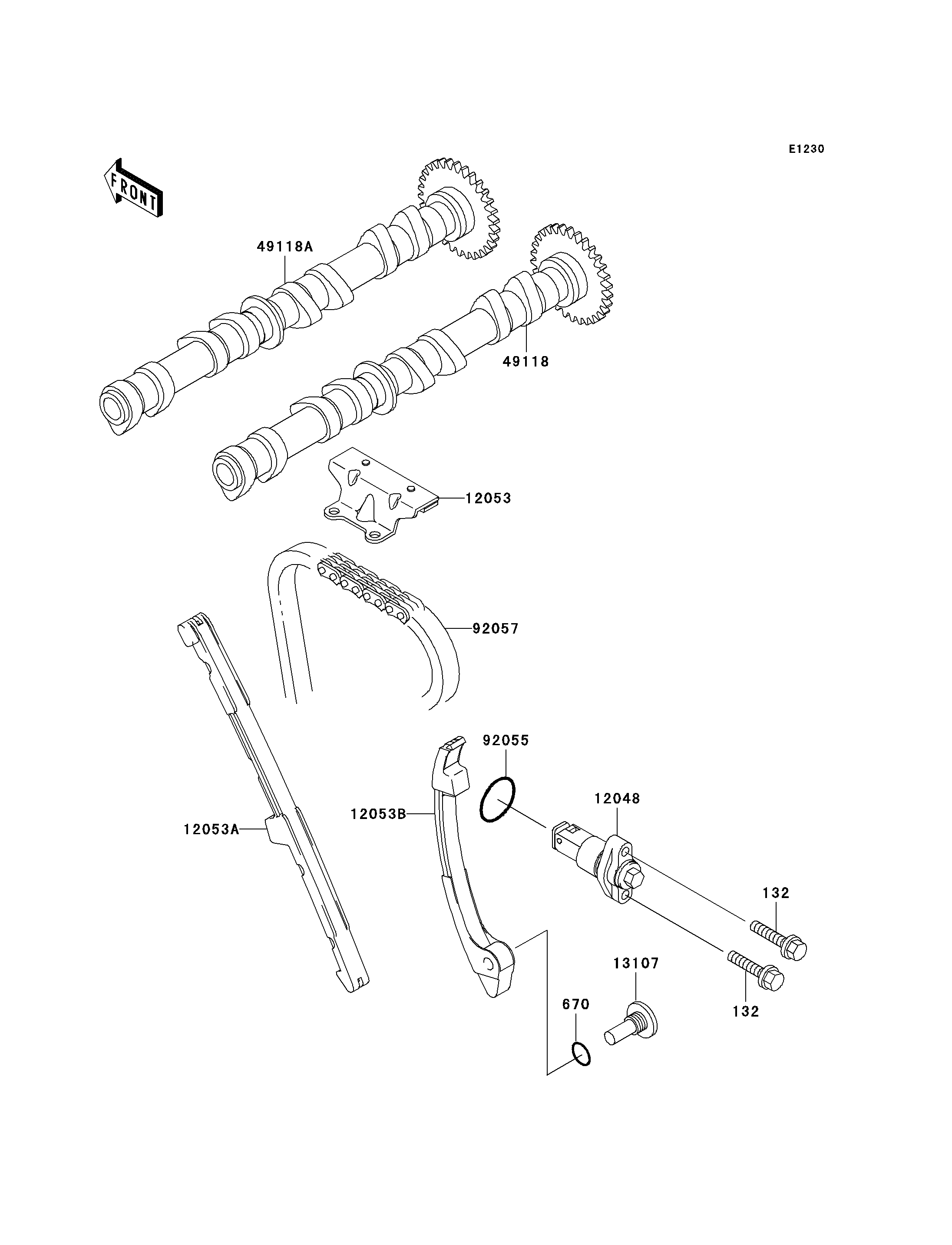 E1230

FRONT

49118A

49118

12053

92057

92055

12048

12053B

12053A

132

13107

132

670