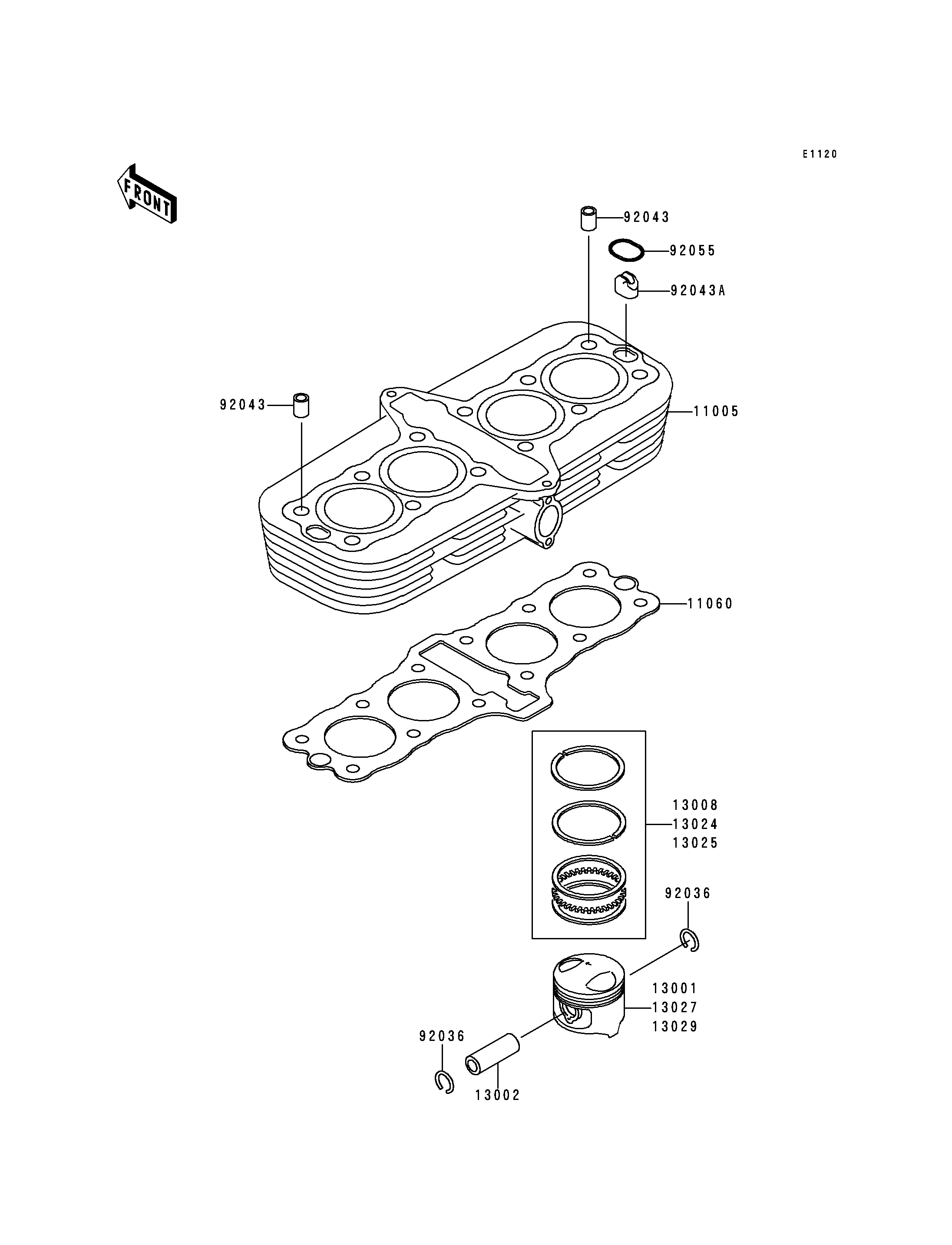 E1120

FRONT

92043

92055

92043A

92043

11005

11060

13008
13024
13025

92036

13001
13027
13029

92036

13002