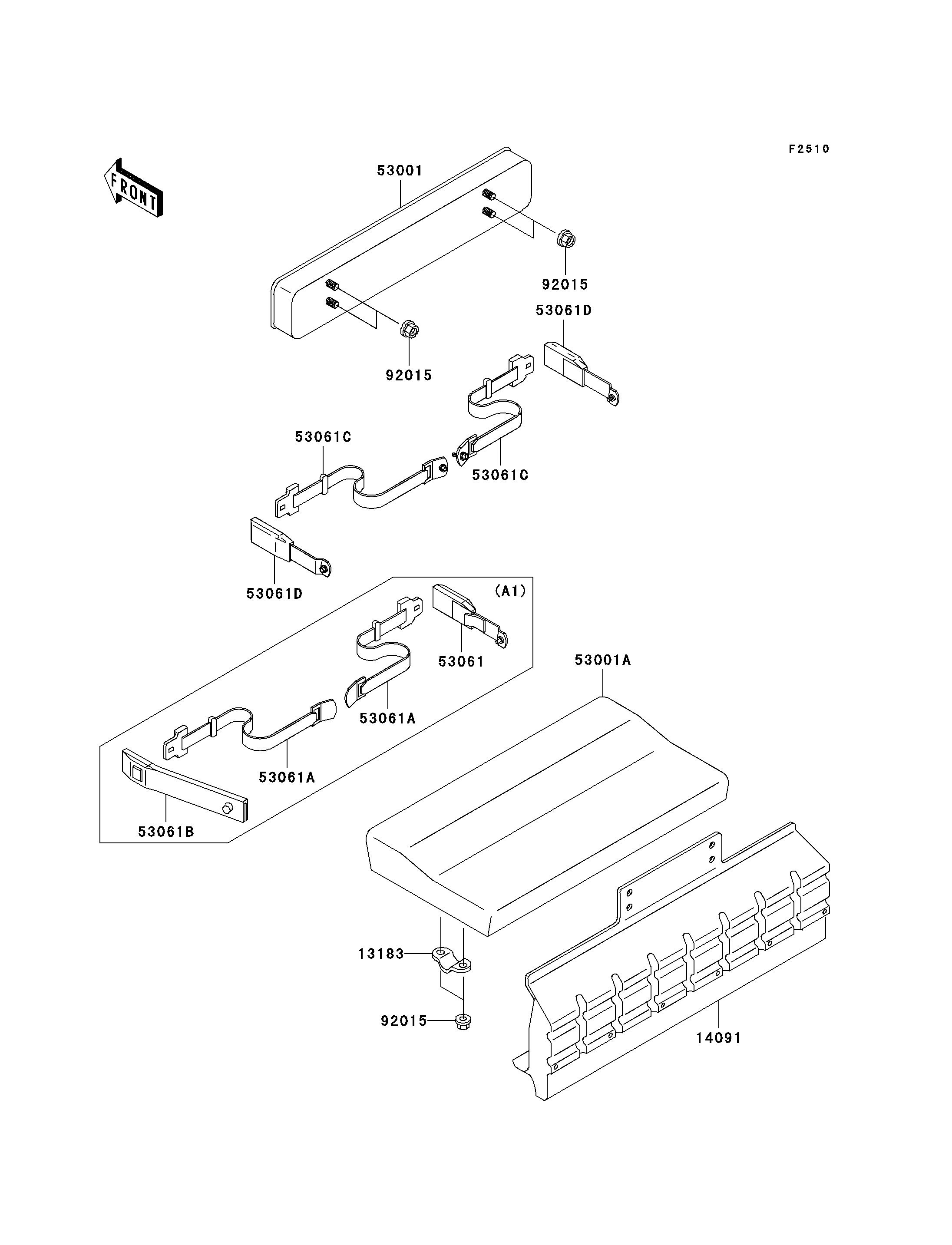 F2510

FRONT

53001

92015

53061D

92015

53061C

53061C

53061D

(A1)

53061

53001A

53061A

53061A

53061B

13183

92015

14091