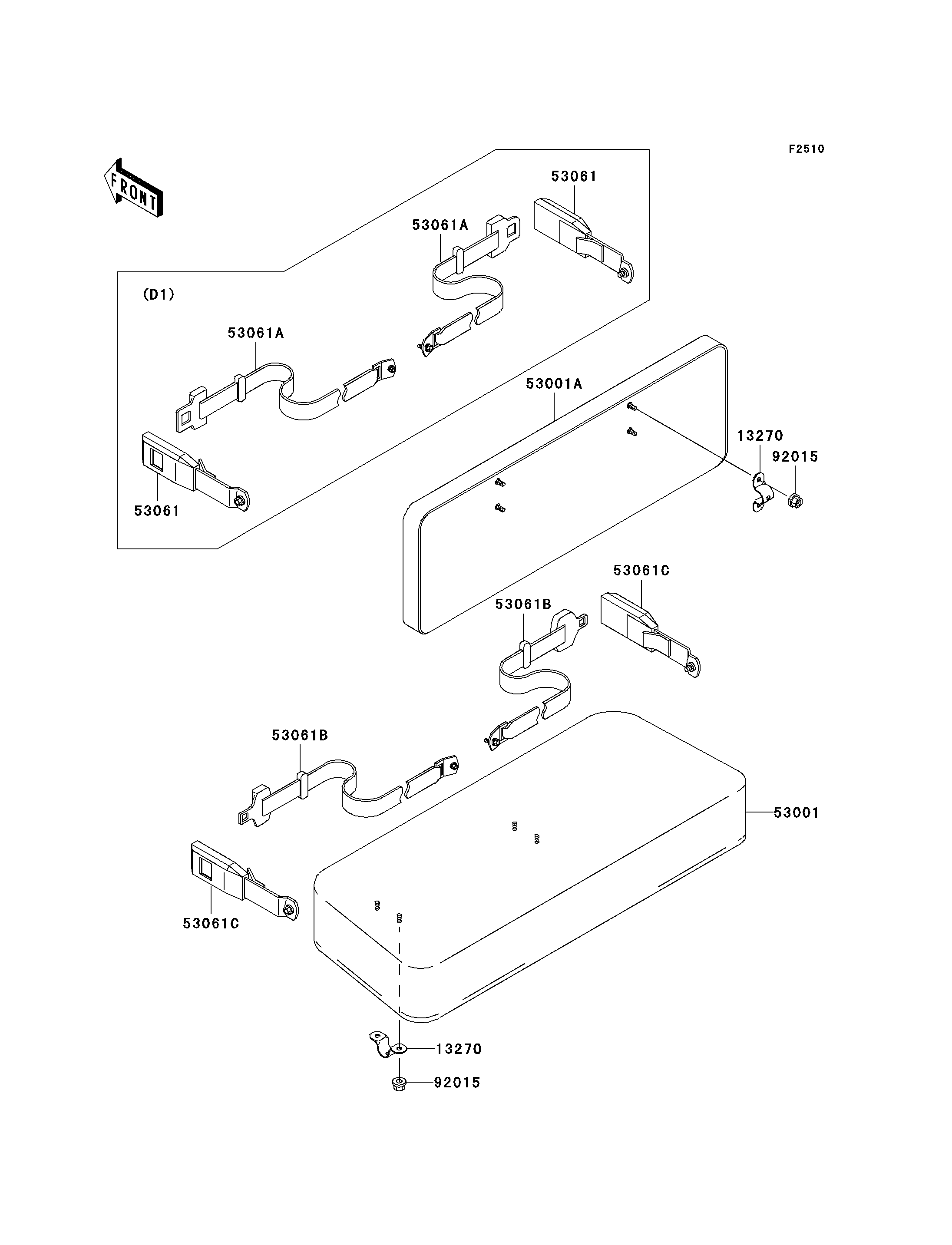 F2510

FRONT

53061

53061A

(D1)

53061A

53001A

13270

92015

53061

53061C

53061B

53061B

53001

53061C

13270

92015