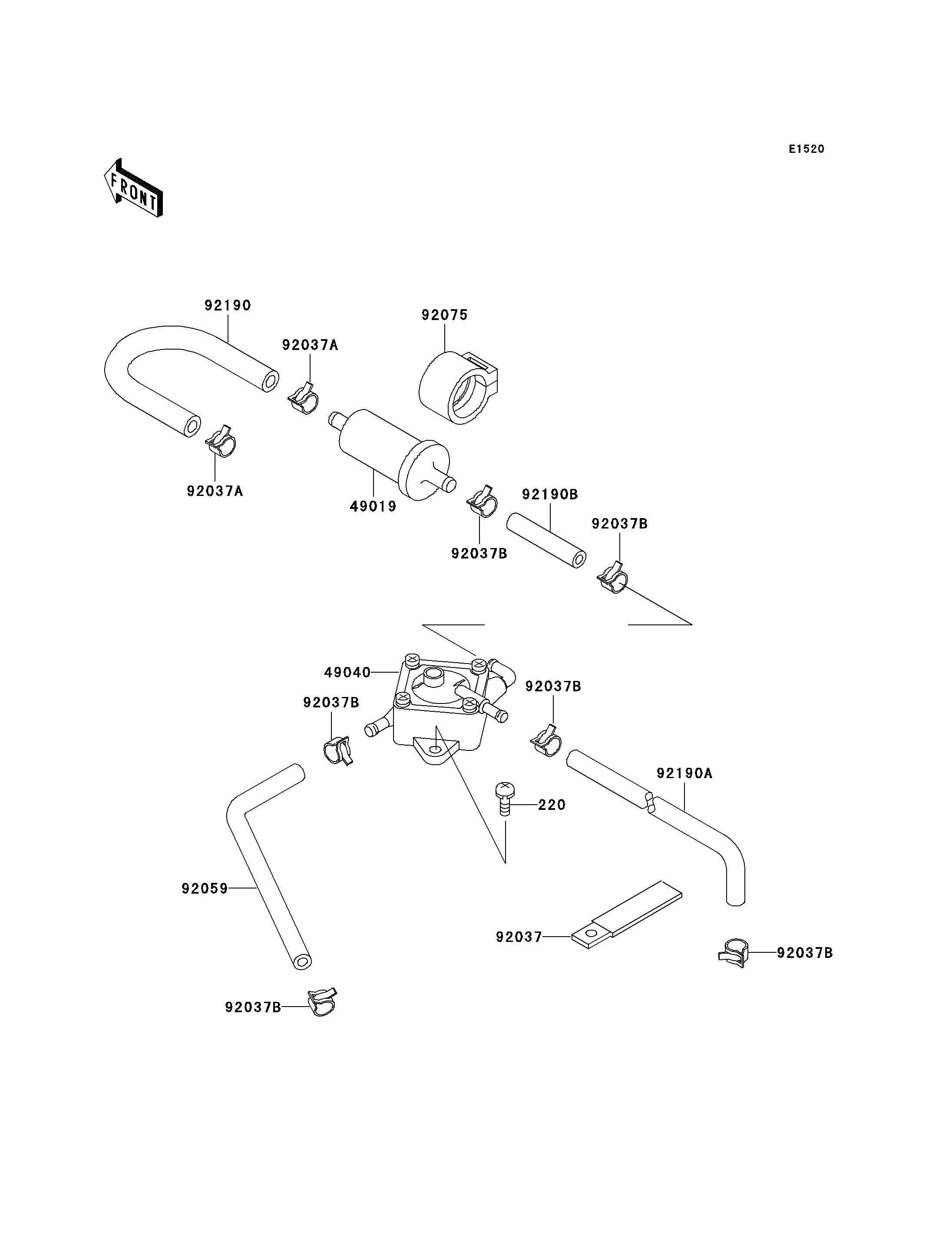 E1520

FRONT

92190

92075

92037A

92037A

49019

92190B

92037B

92037B

49040

92037B

92037B

92190A

220

92059

92037

92037B

92037B