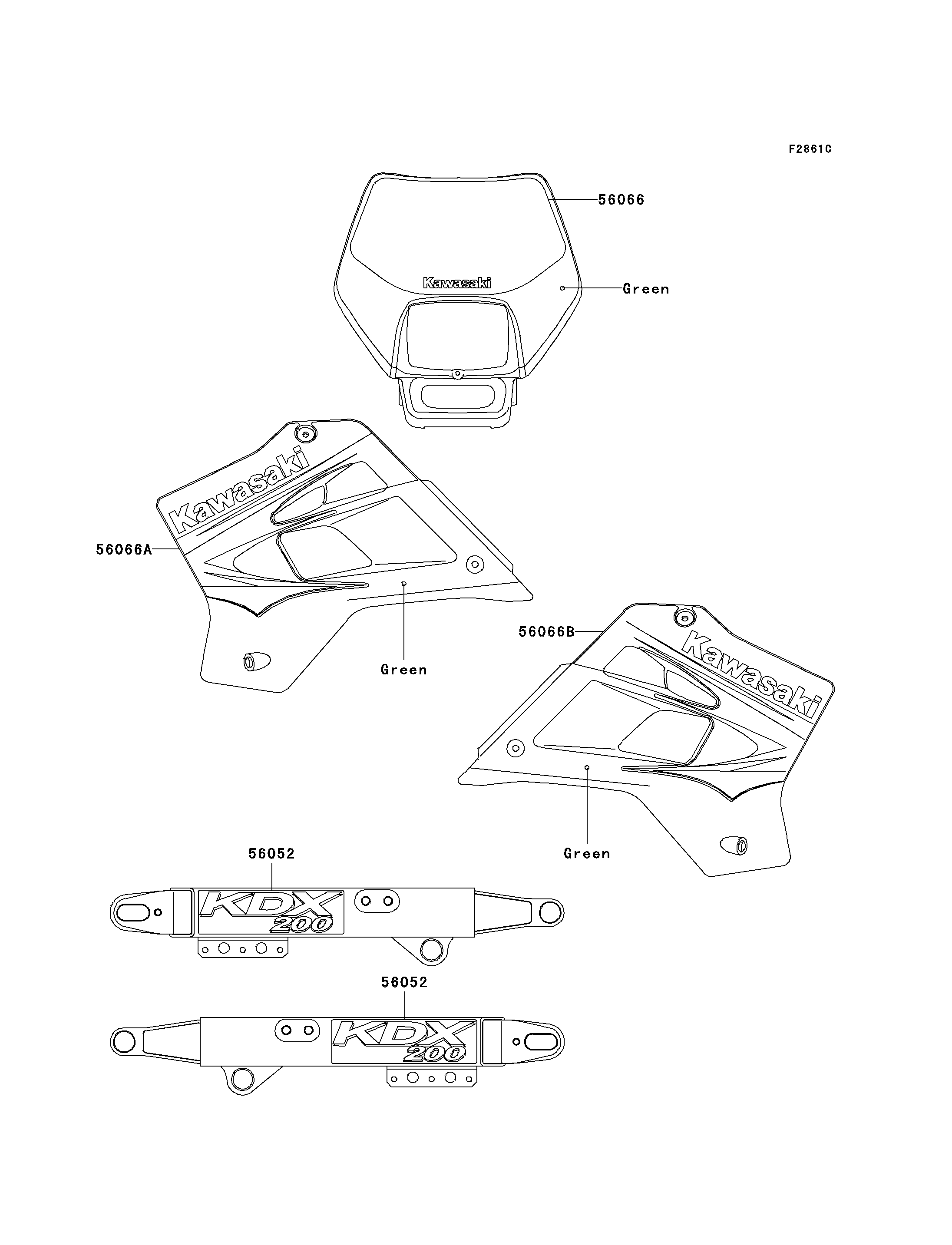 F2861C

56066

Kawasaki

Green

Kawasaki

56066A

Green

56066B

Kawasaki

Green

56052

KDX 200

56052

KDX 200