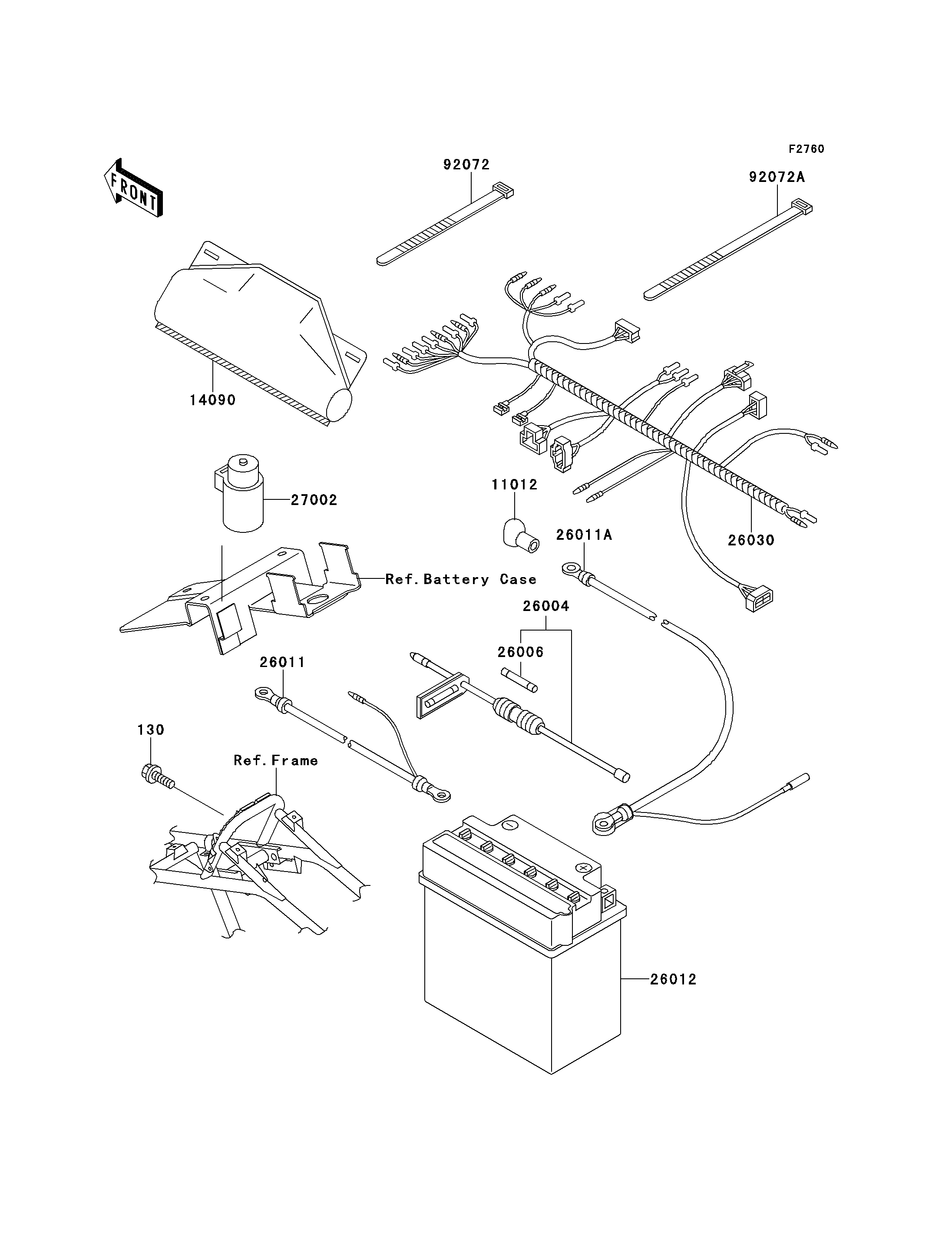 F2760

FRONT

92072

92072A

14090

27002

11012

26011A

26030

Ref.Battery Case

26004

26006

26011

130

Ref.Frame

26012