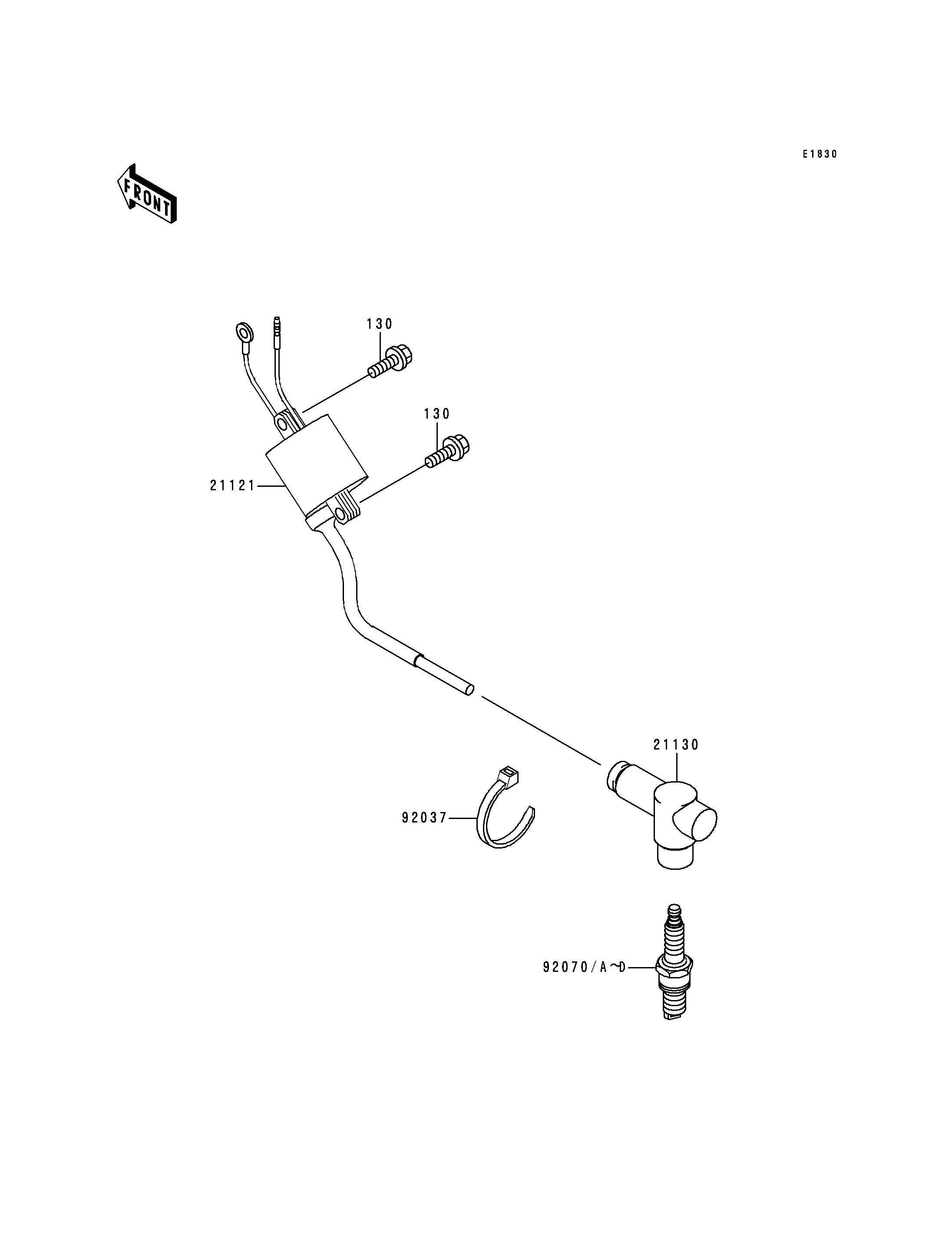 E1830

FRONT

130

130

21121

21130

92037

92070/A~D