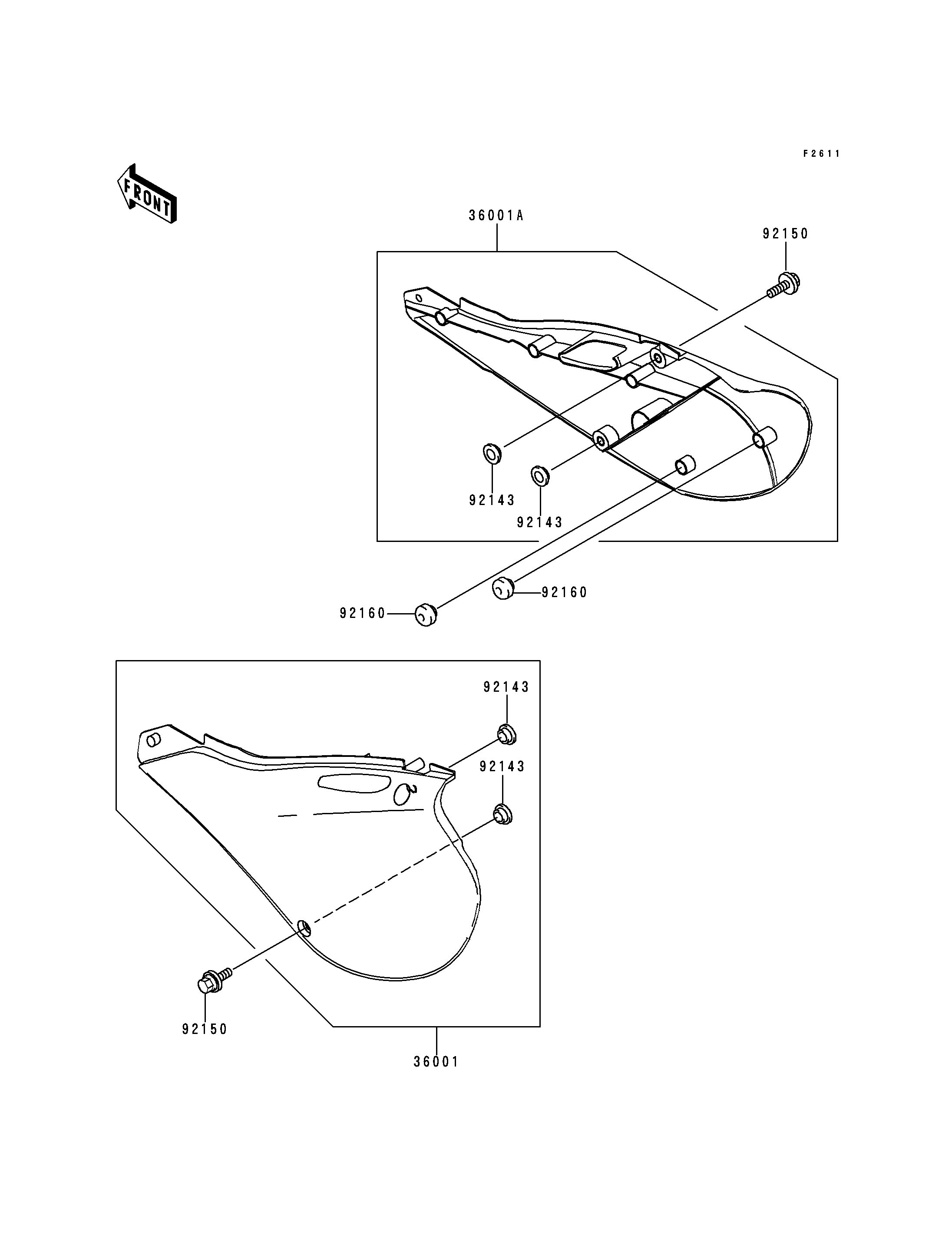 F2611

FRONT

36001A

92150

92143

92143

92160

92160

92143

92143

92150

36001