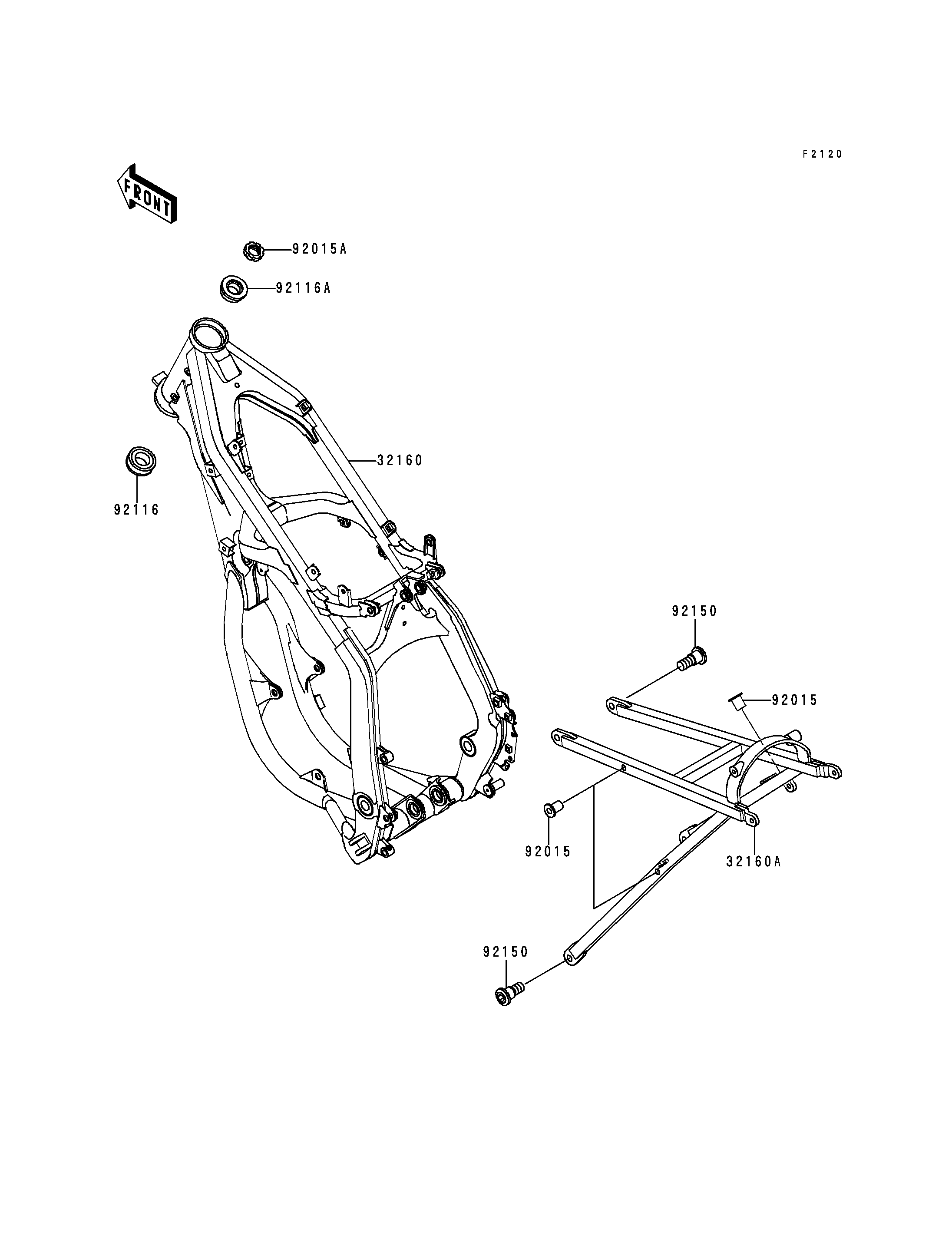 F2120

FRONT

92015A

92116A

32160

92116

92150

92015

92015

32160A

92150