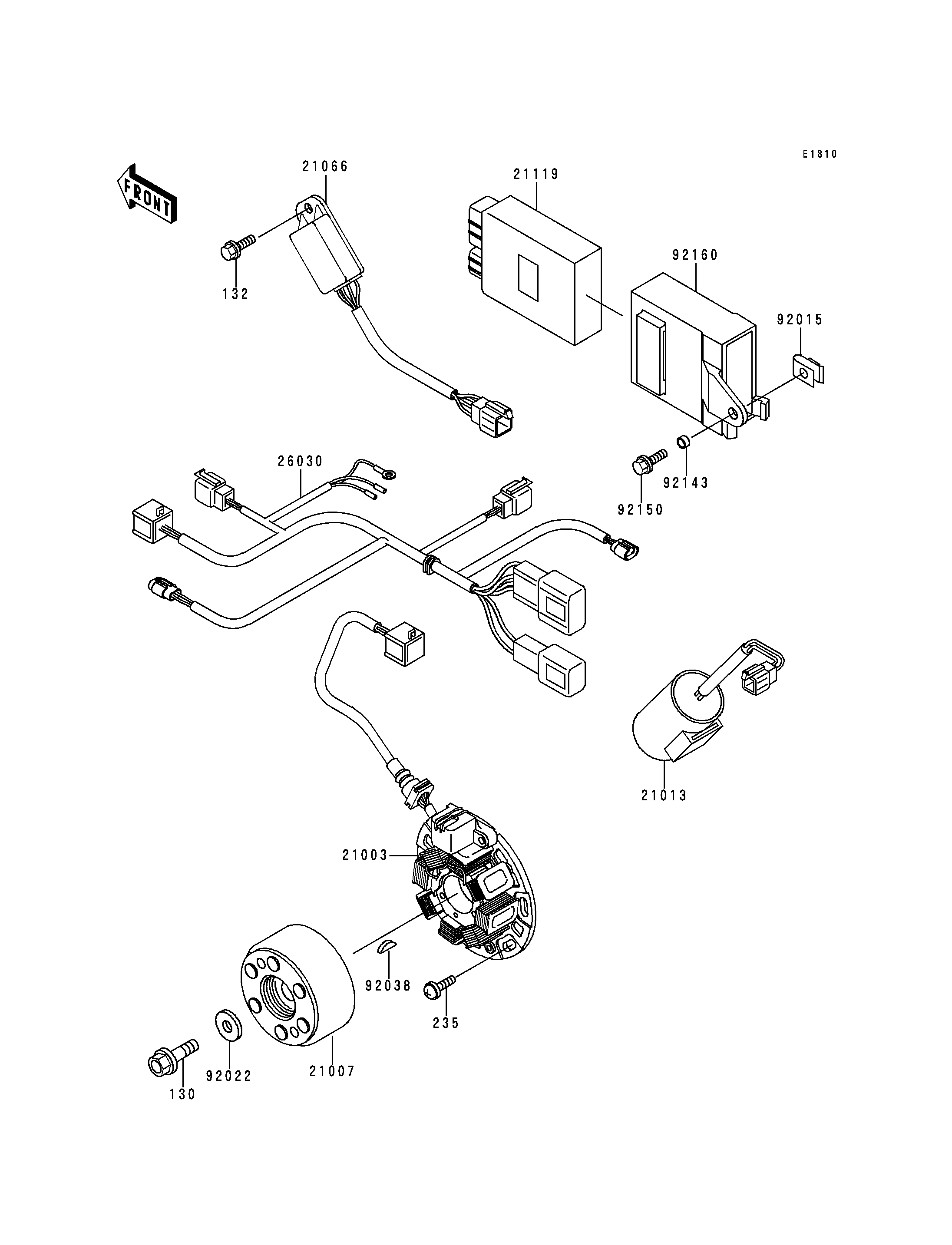 E1810

FRONT

21066

21119

132

92160

92015

26030

92143

92150

21013

21003

92038

235

92022

21007

130