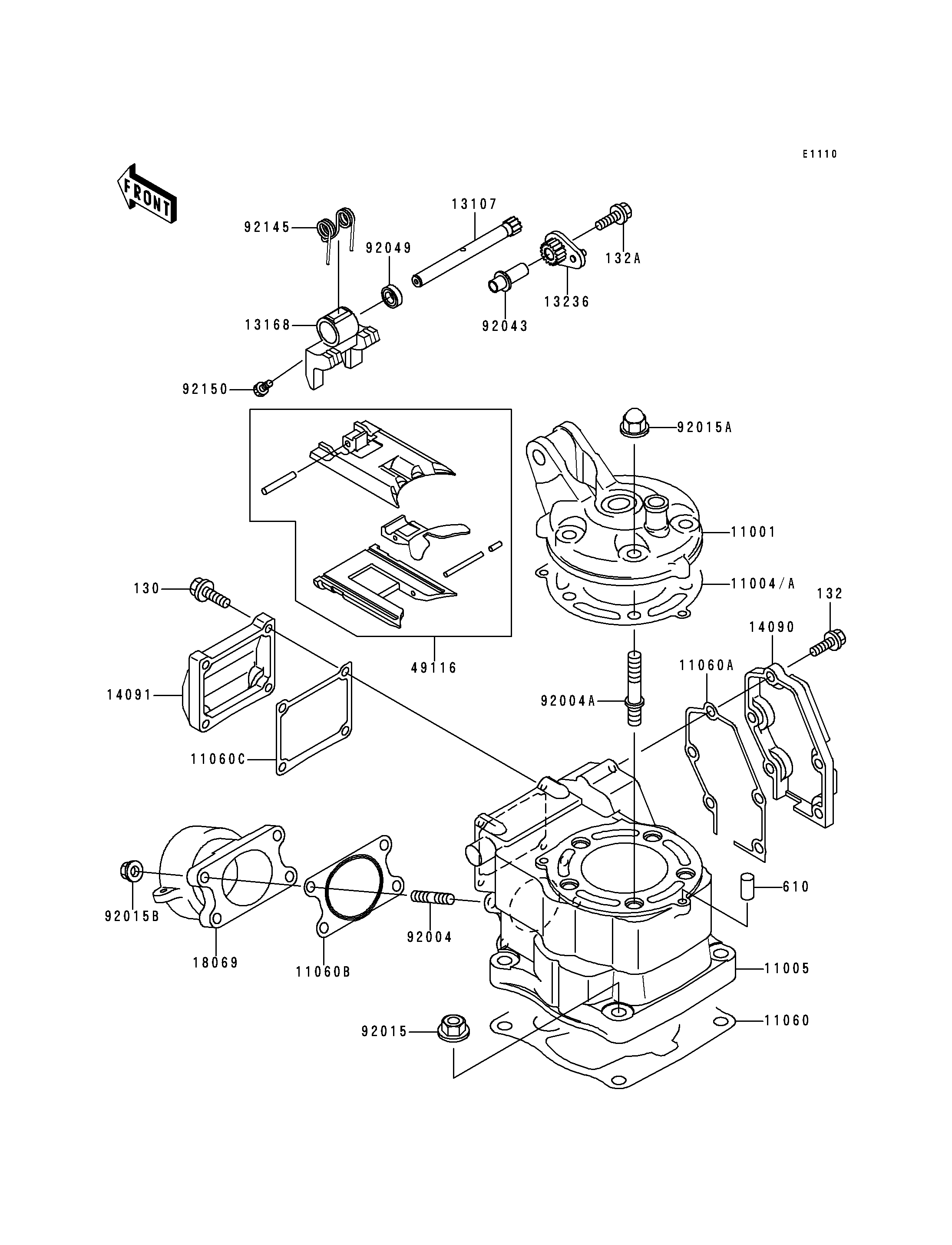 E1110

FRONT

13107
92145
92049
132A
13236
92043
13168
92150
92015A
11001
11004/A
130
132
14090
49116
11060A
14091
92004A
11060C
610
92015B
92004
18069
11060B
11005
92015
11060